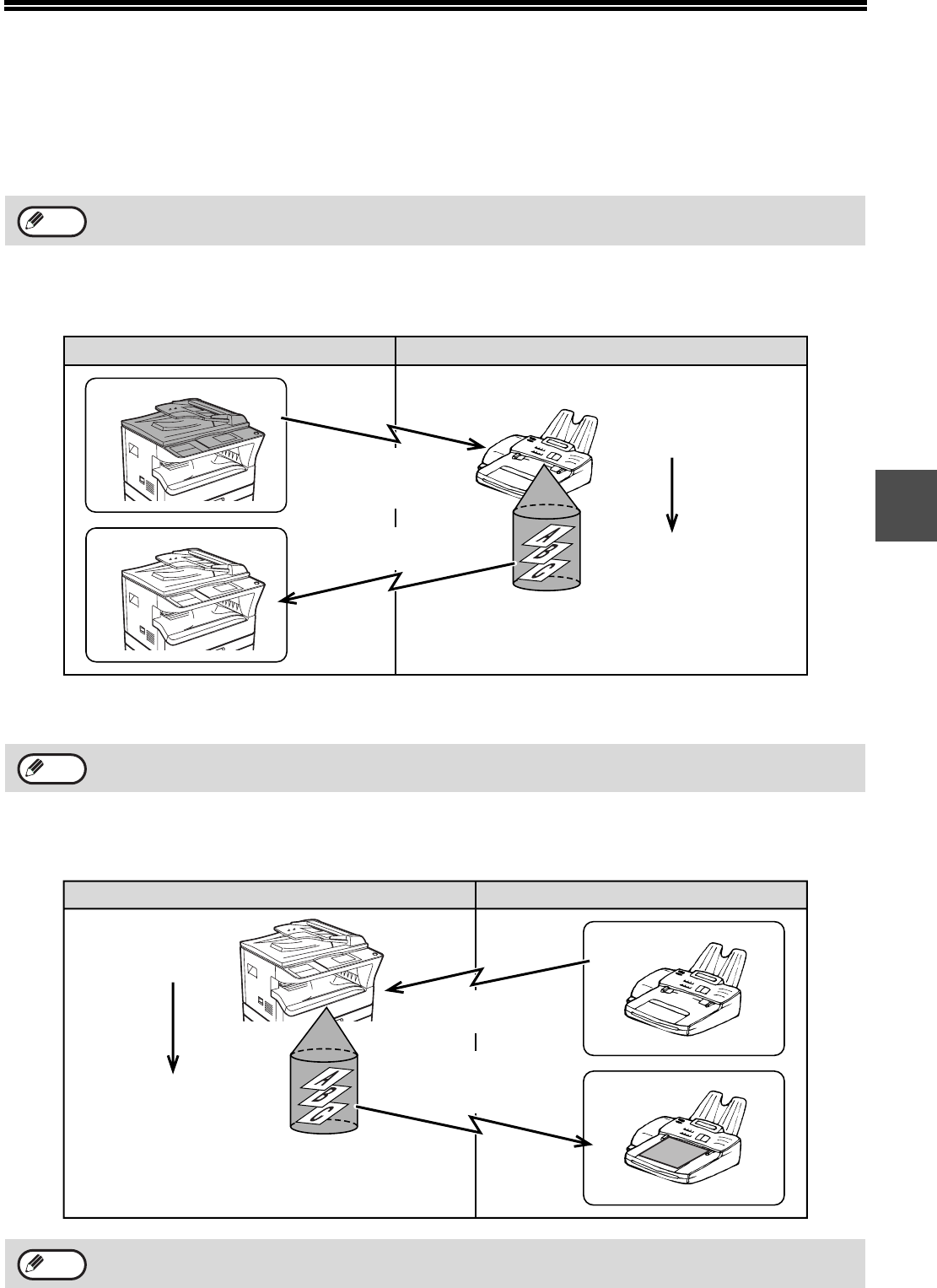 A
B
C

A
B
C