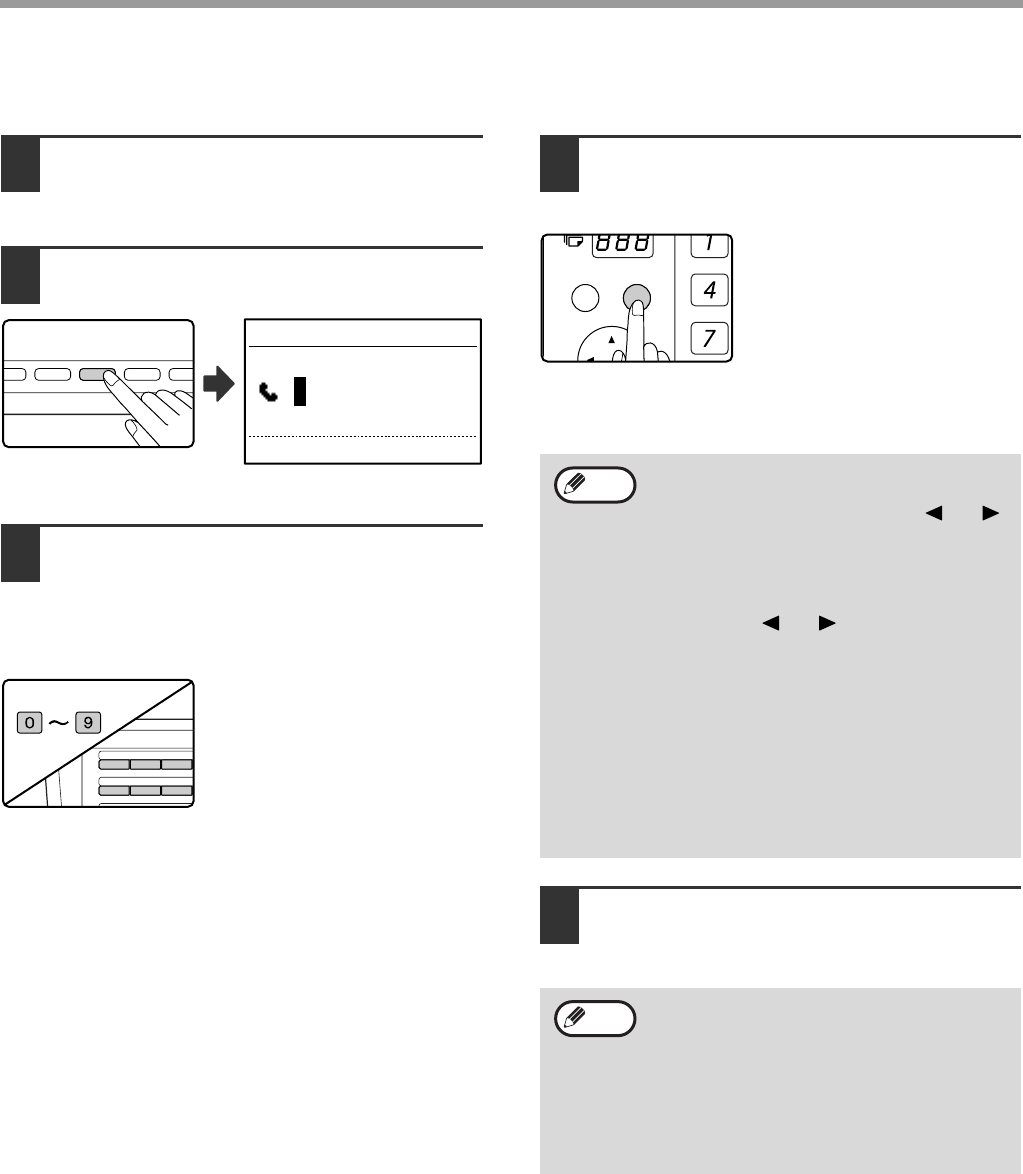 888

1

4

7

0 ～ 9