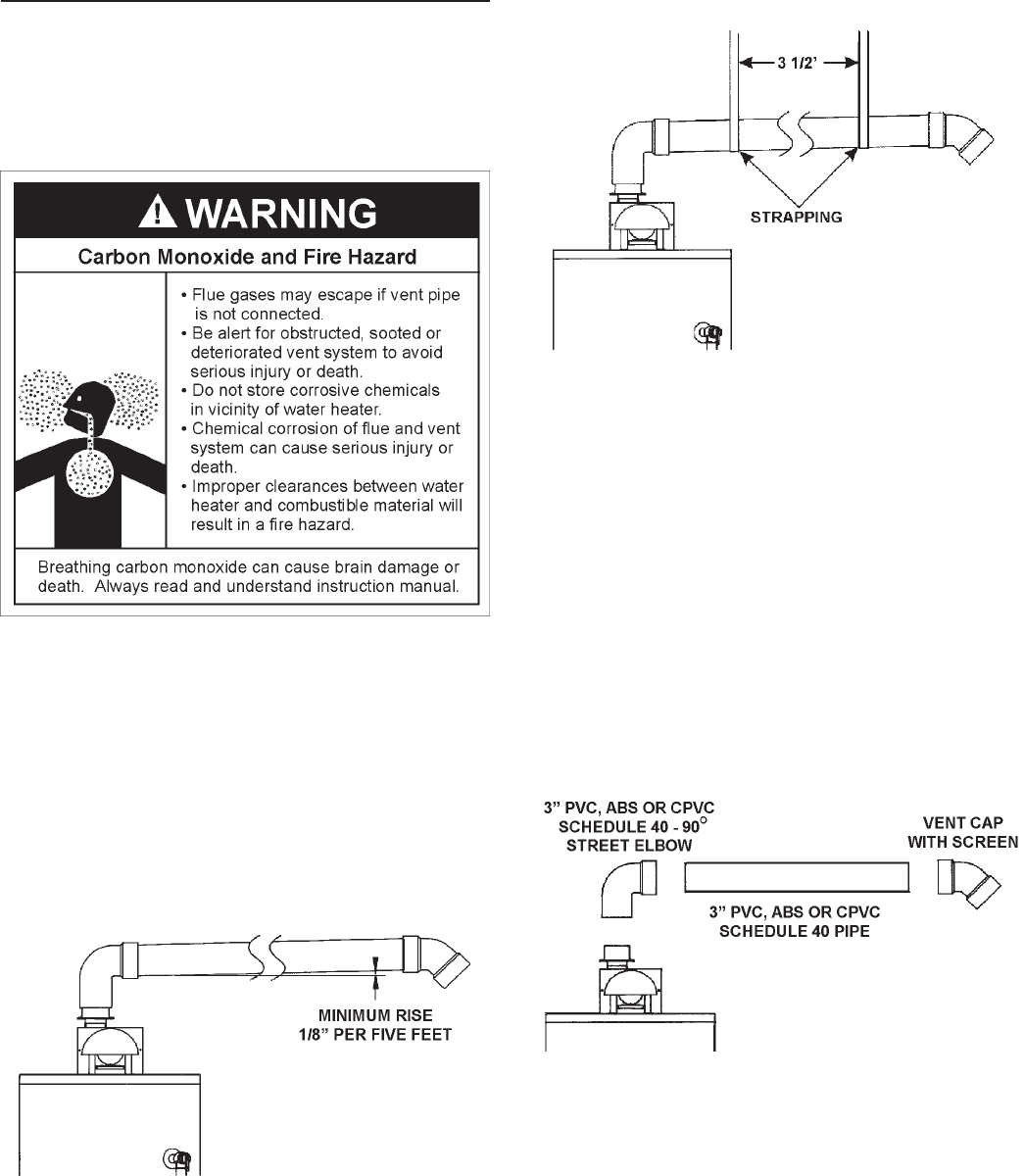 WARNING

Carbon Monoxide and Fire Hazard

• Flue gases may escape if vent pipe is not connected.
• Be alert for obstructed, sooted or deteriorated vent system to avoid serious injury or death.
• Do not store corrosive chemicals in vicinity of water heater.
• Chemical corrosion of flue and vent system can cause serious injury or death.
• Improper clearances between water heater and combustible material will result in a fire hazard.

Breathing carbon monoxide can cause brain damage or death. Always read and understand instruction manual.

MINIMUM RISE 1/8" PER FIVE FEET

3 1/2'

STRAPPING

3" PVC, ABS OR CPVC SCHEDULE 40 - 90° STREET ELBOW

VENT CAP WITH SCREEN

3" PVC, ABS OR CPVC SCHEDULE 40 PIPE