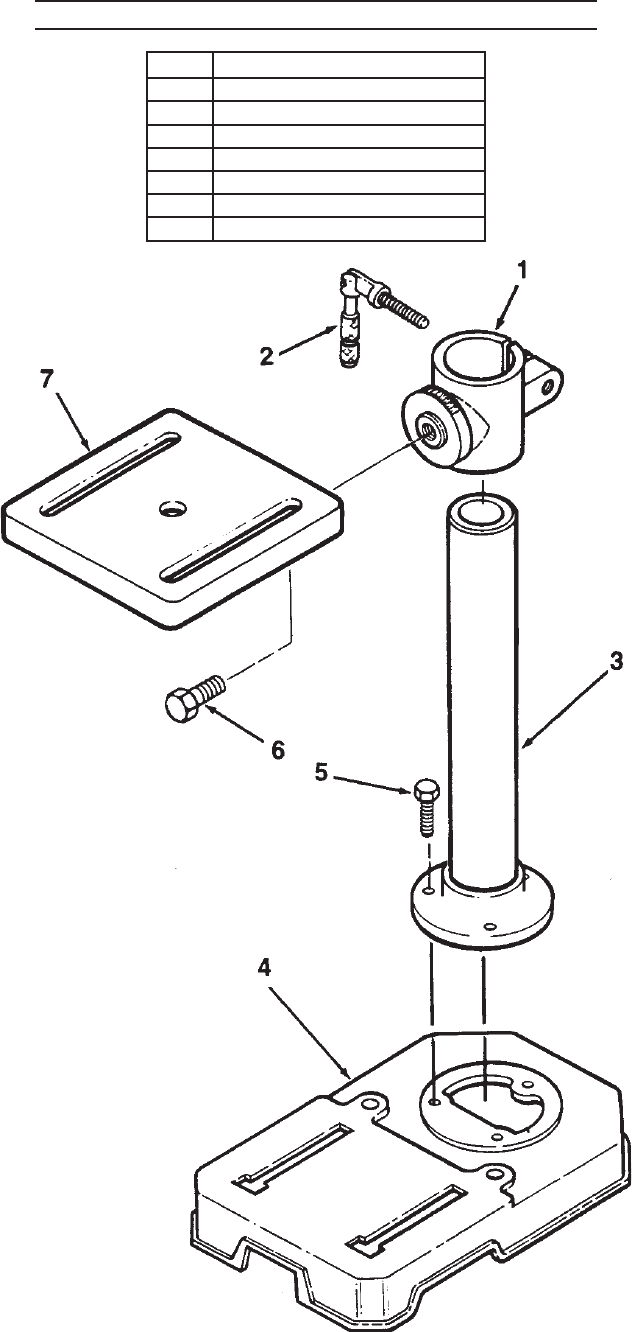 1

2

7

3

6

5

4