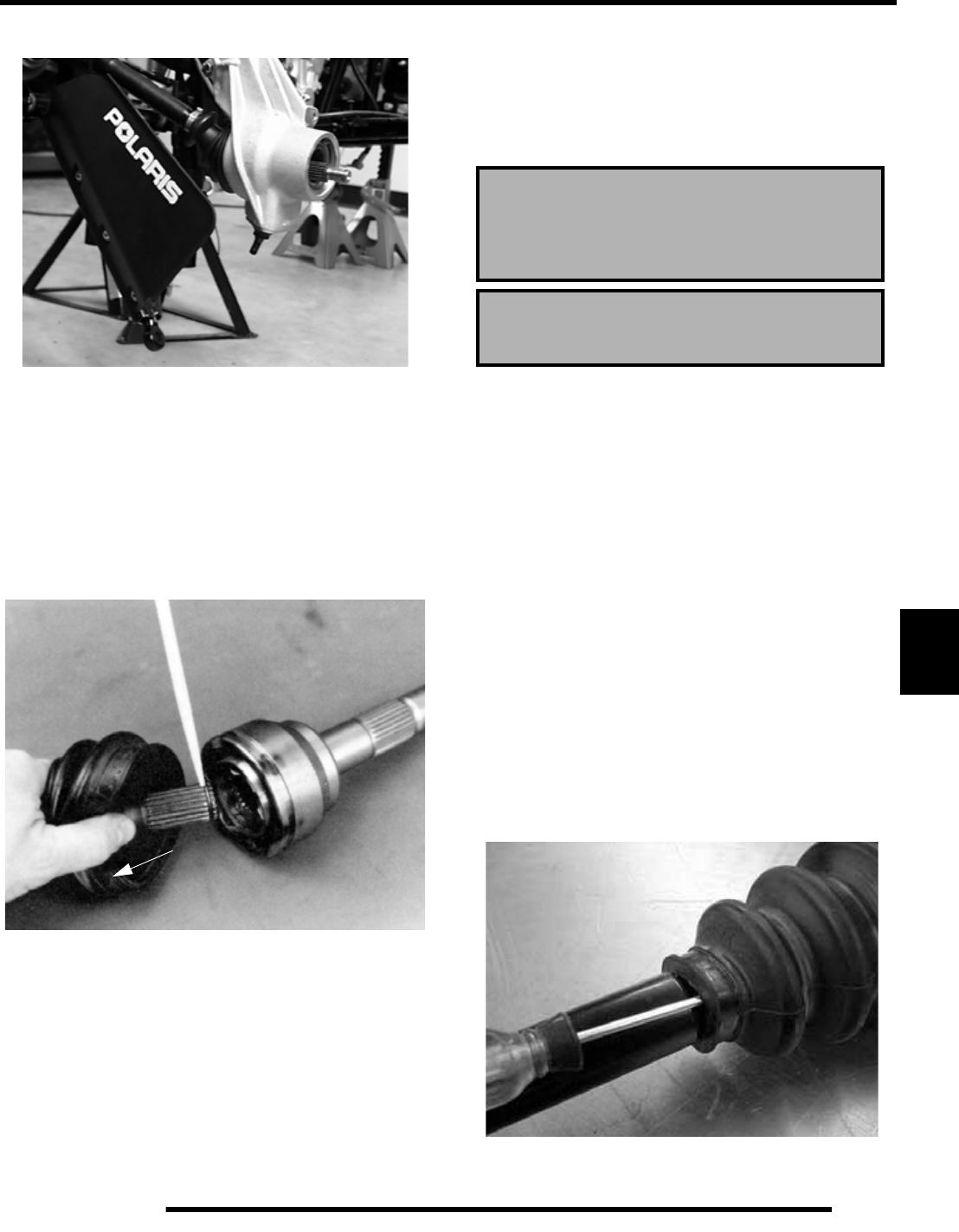 POLARIS