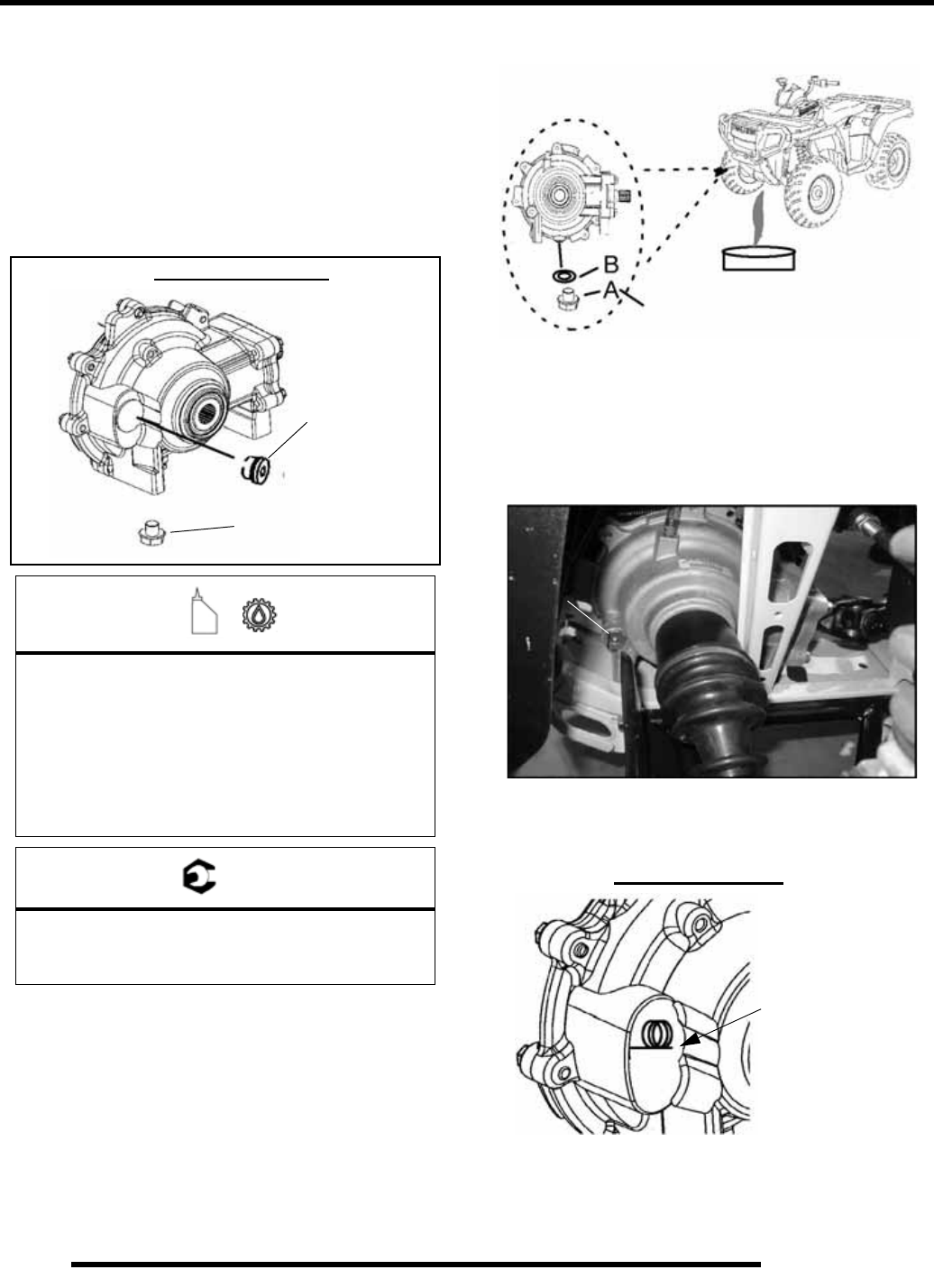 B
A