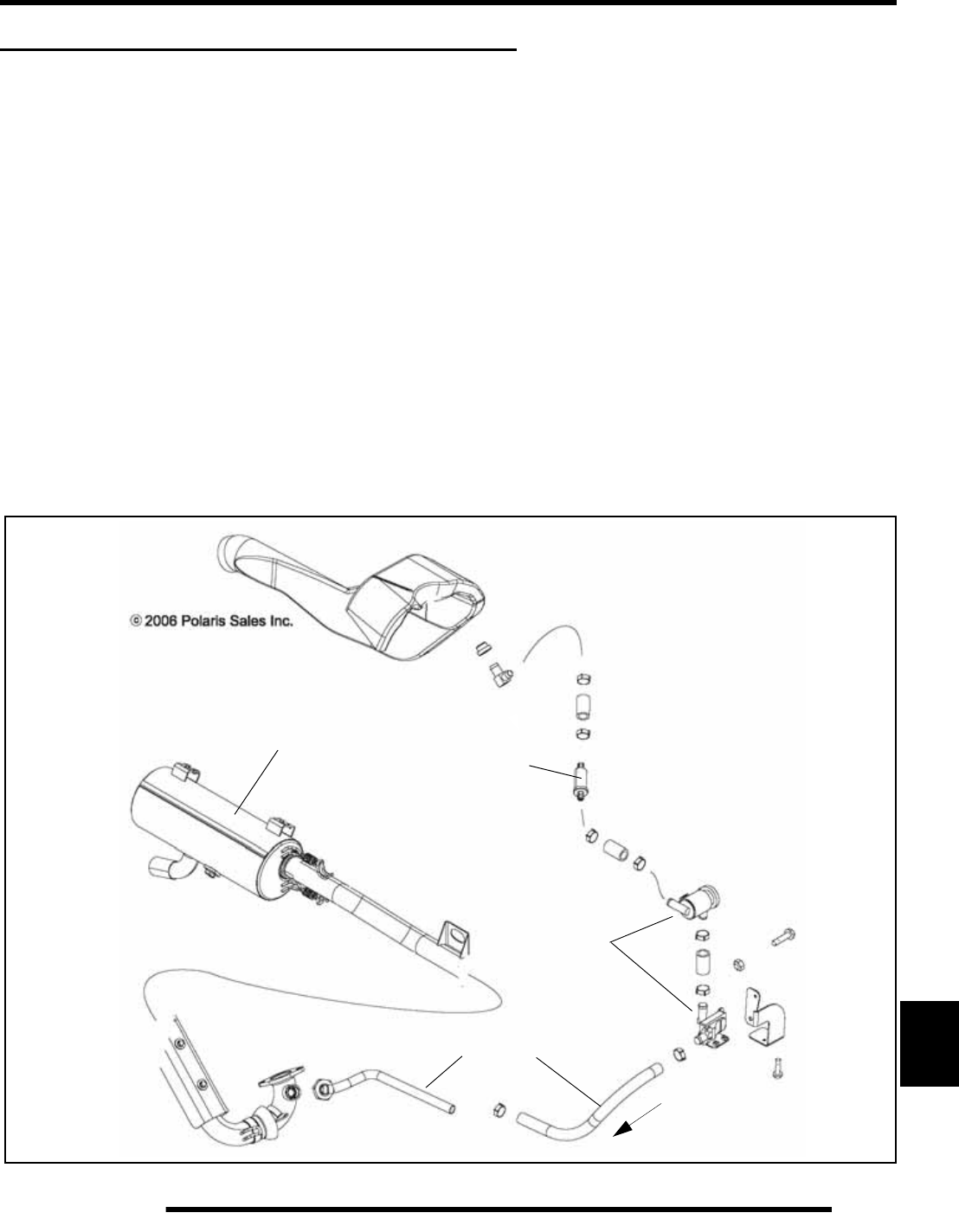 © 2006 Polaris Sales Inc.