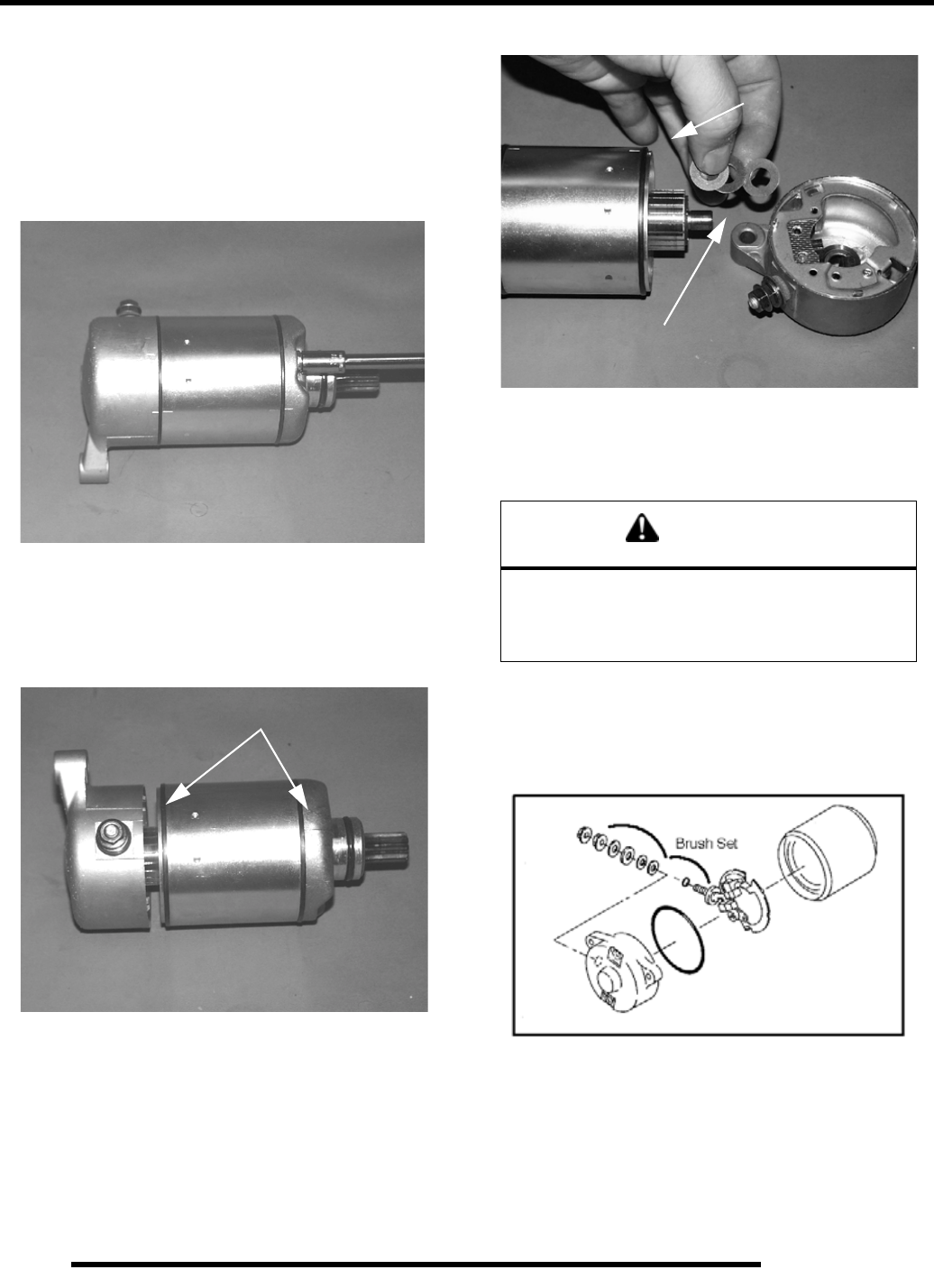 Brush Set