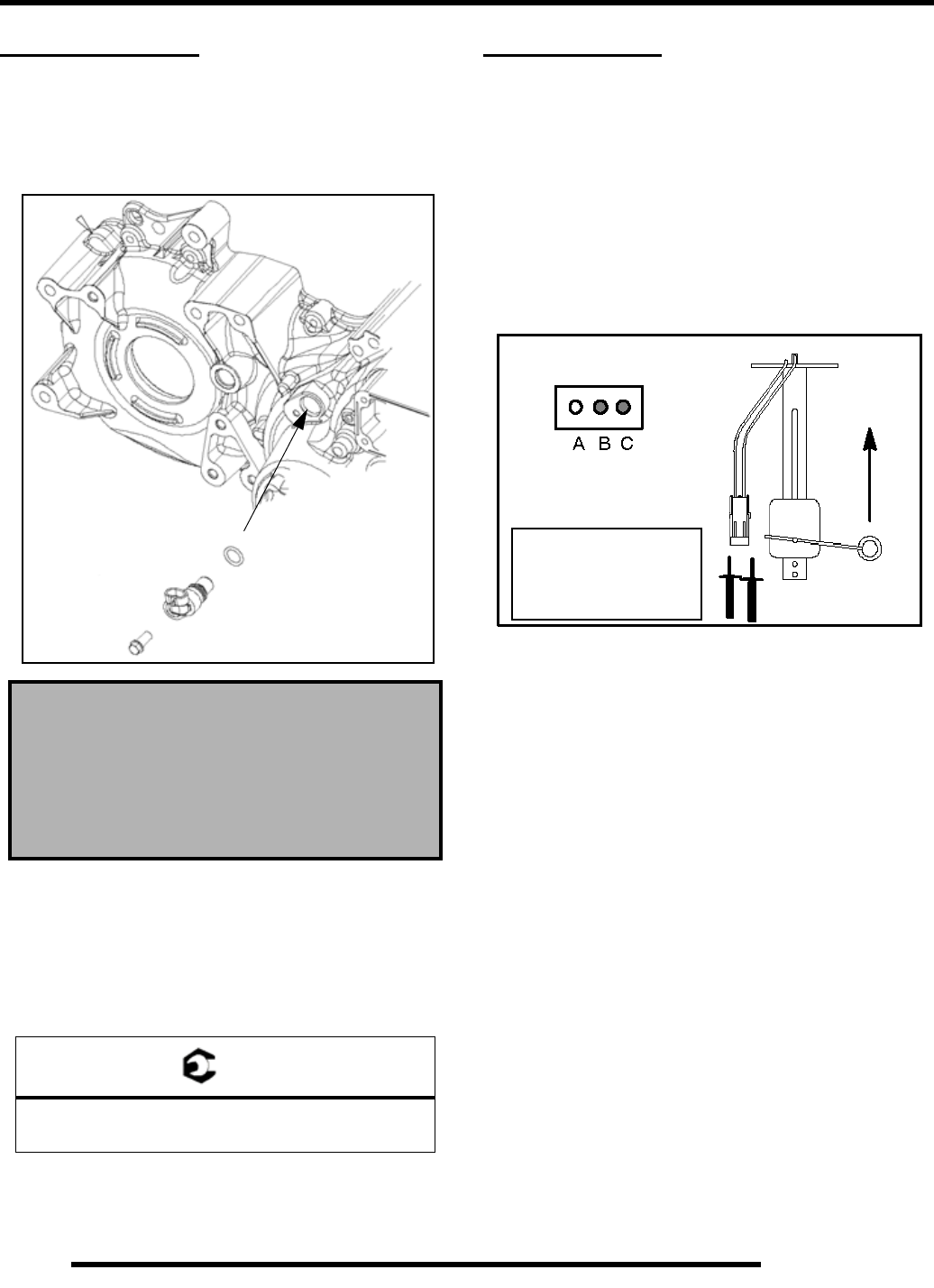 A B C