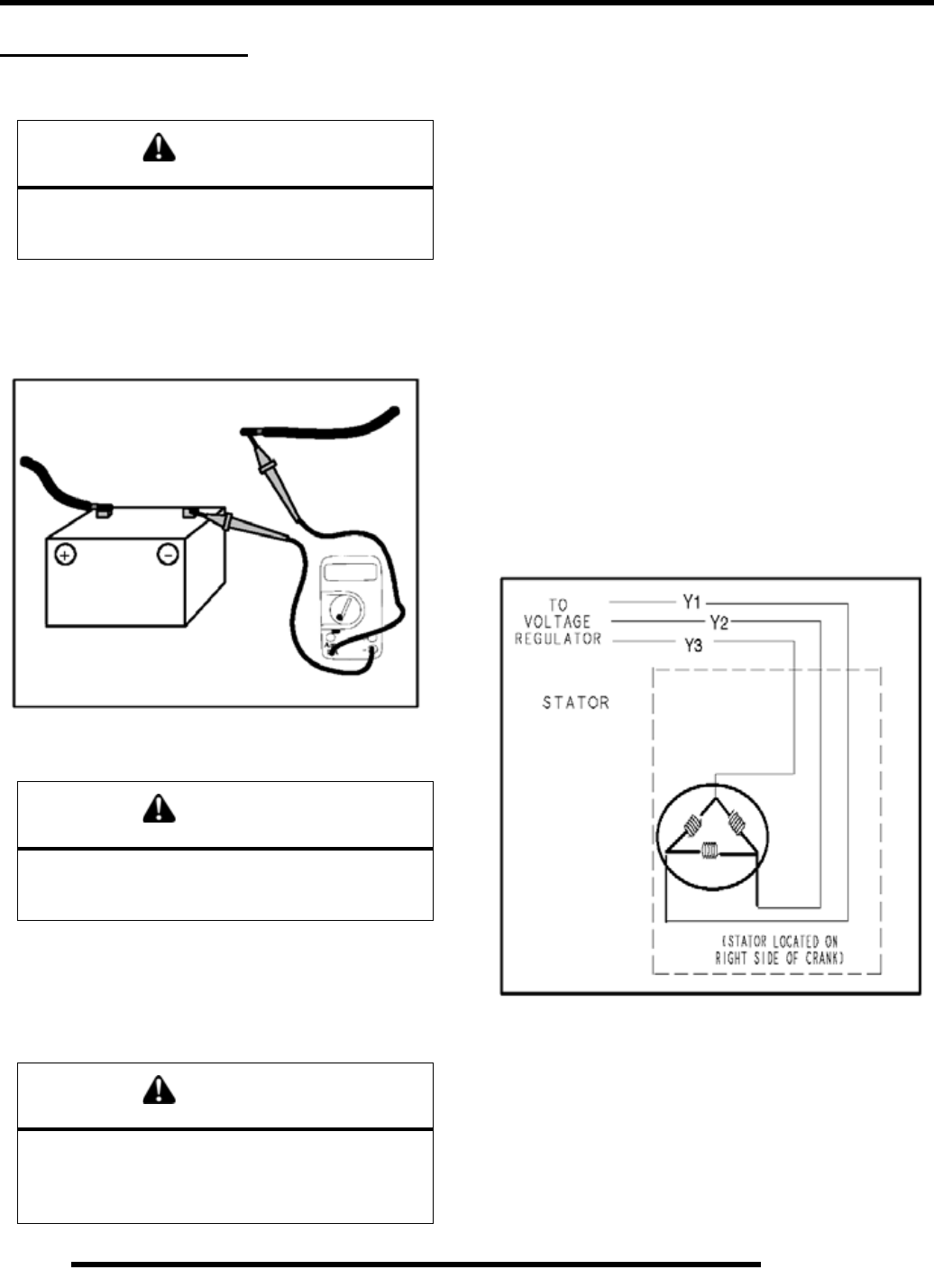 TO VOLTAGE REGULATOR
Y1
Y2
Y3
STATOR
(STATOR LOCATED ON RIGHT SIDE OF CRANK)