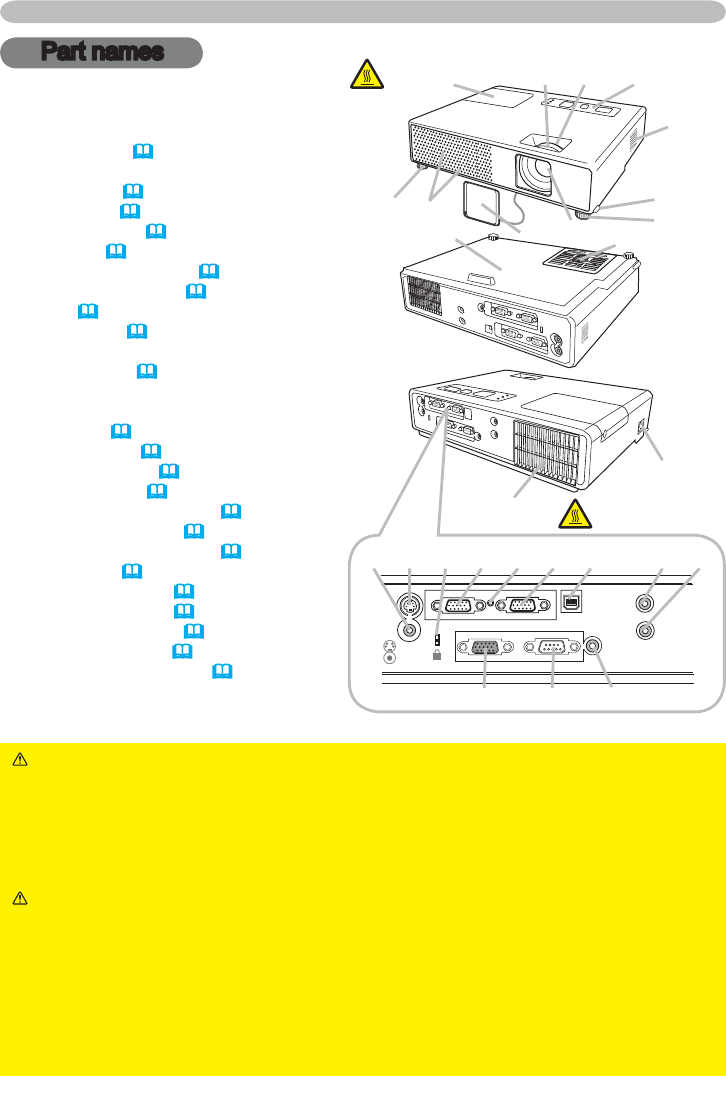 Part names