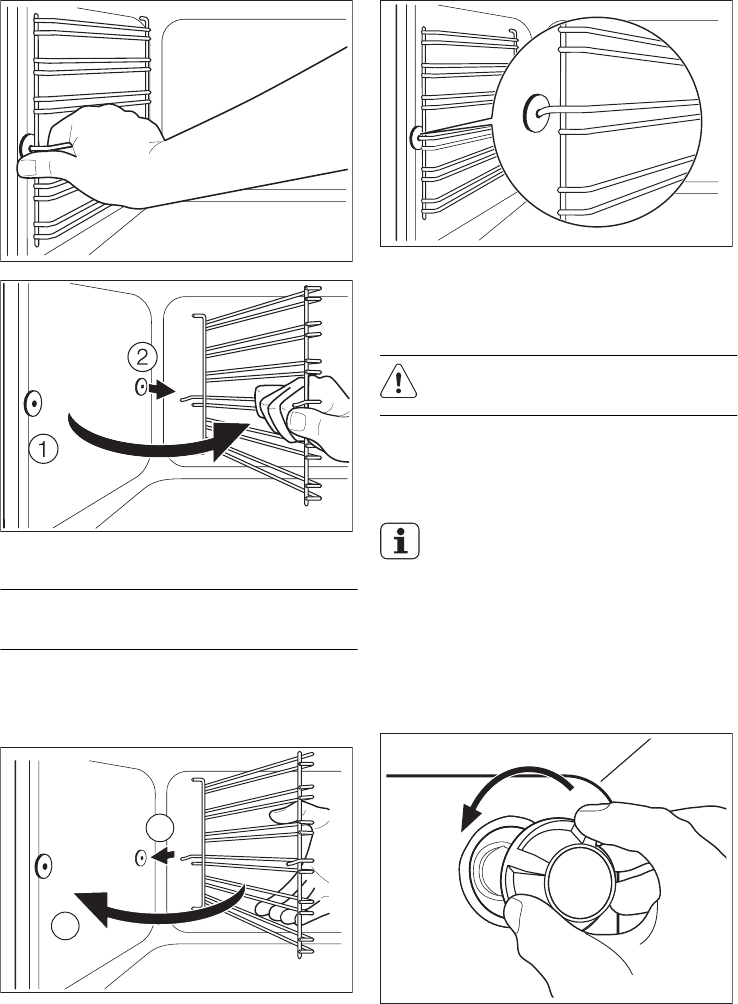 2

1