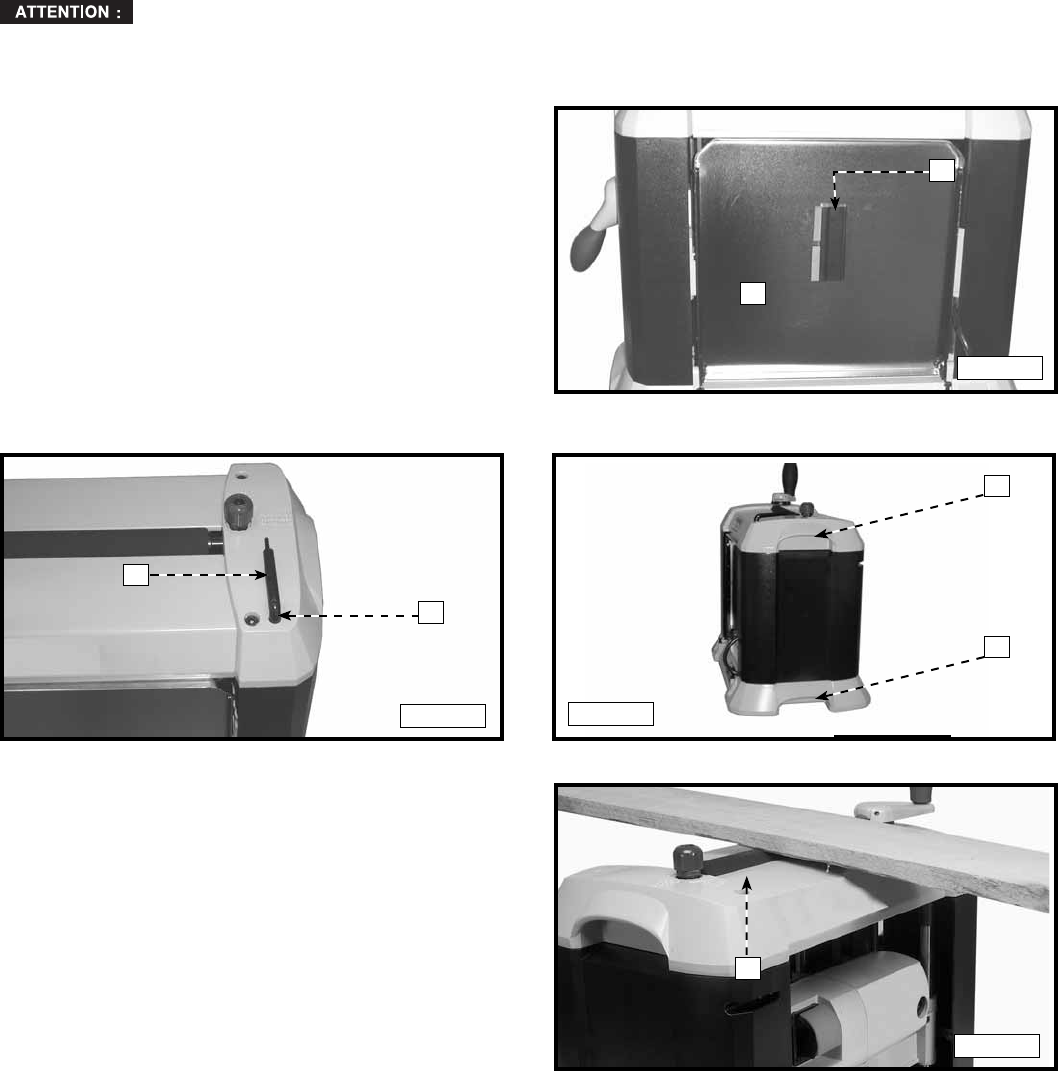 ATTENTION :