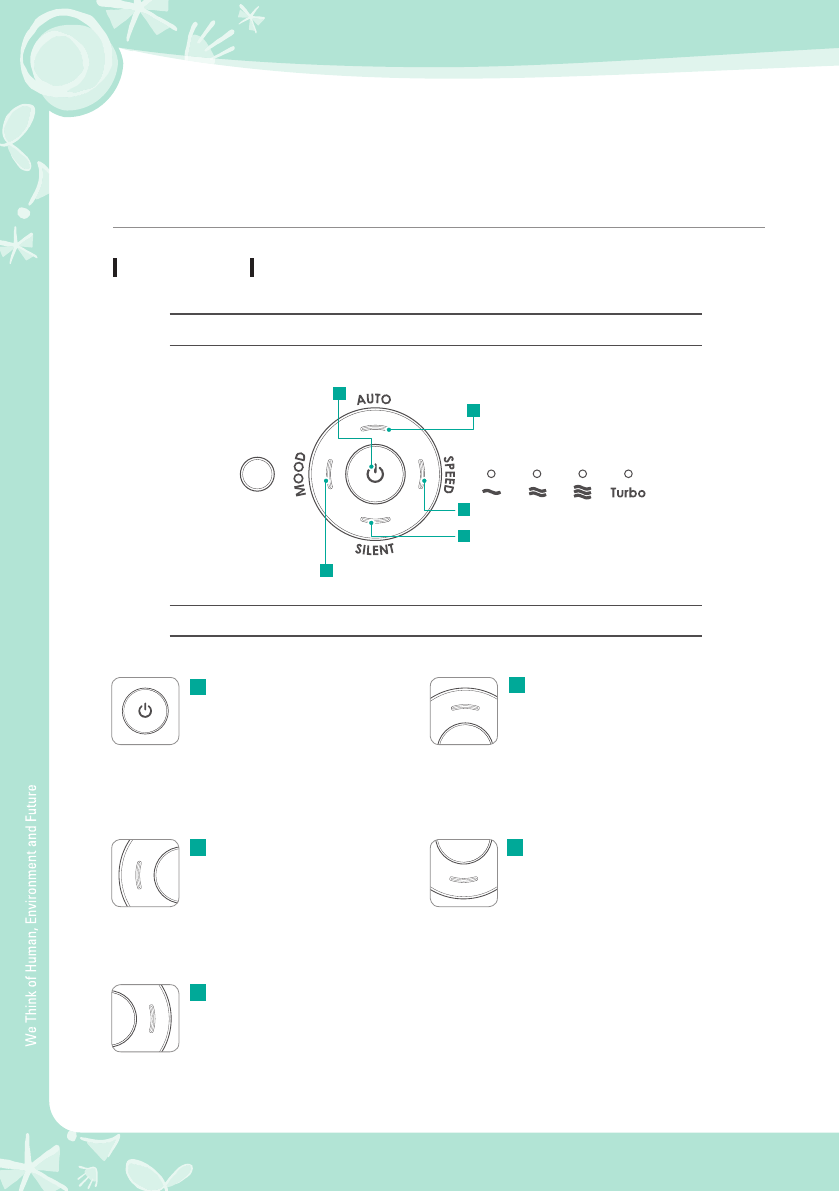 AUTO

MOOD

SPEED

SILENT

Turbo

We Think of Human, Environment and Future