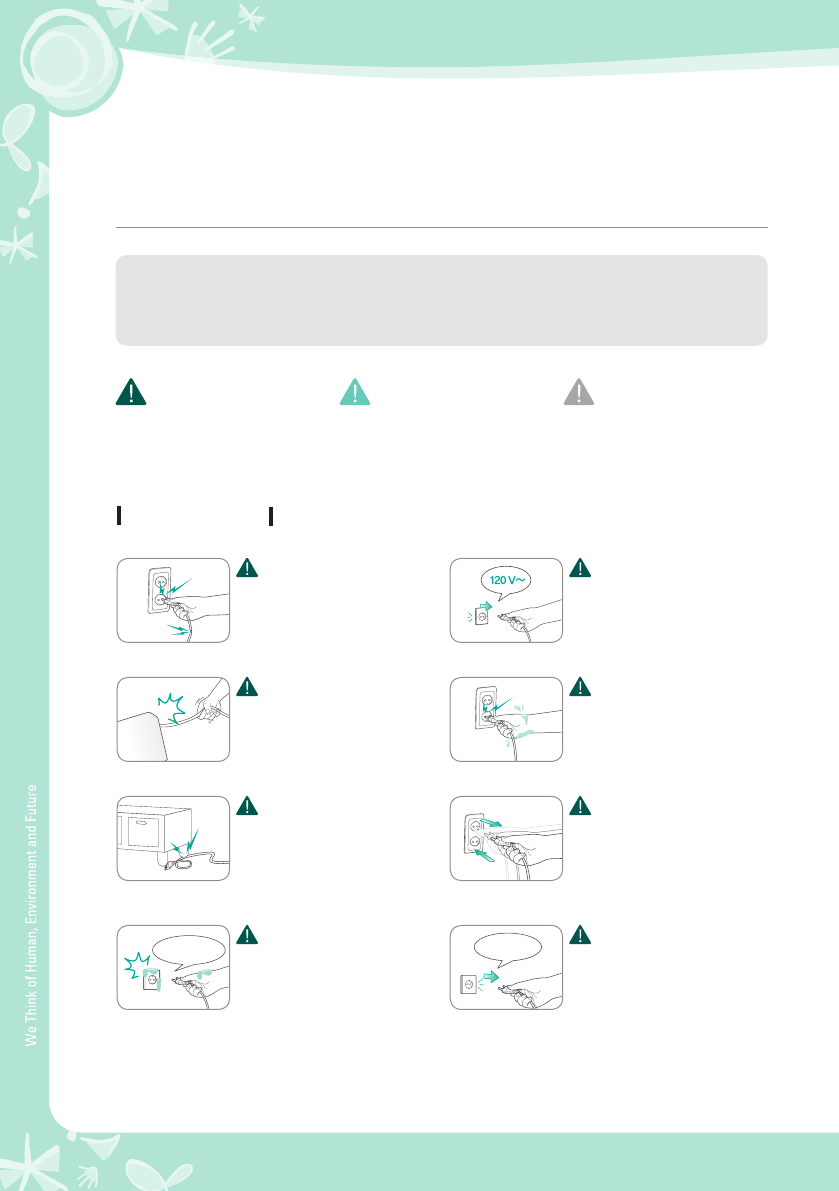 120 V~

We Think of Human, Environment and Future