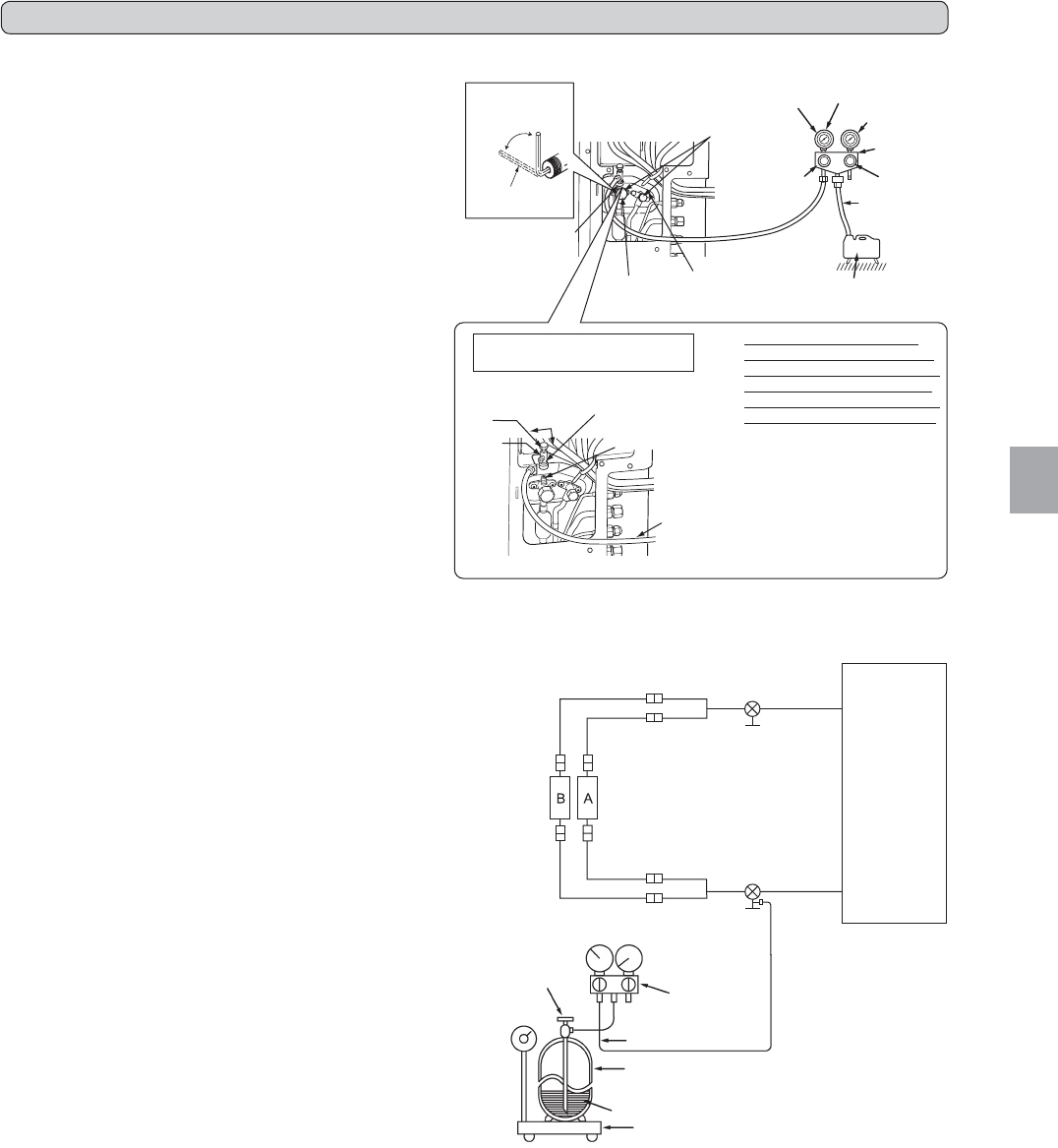 B

A