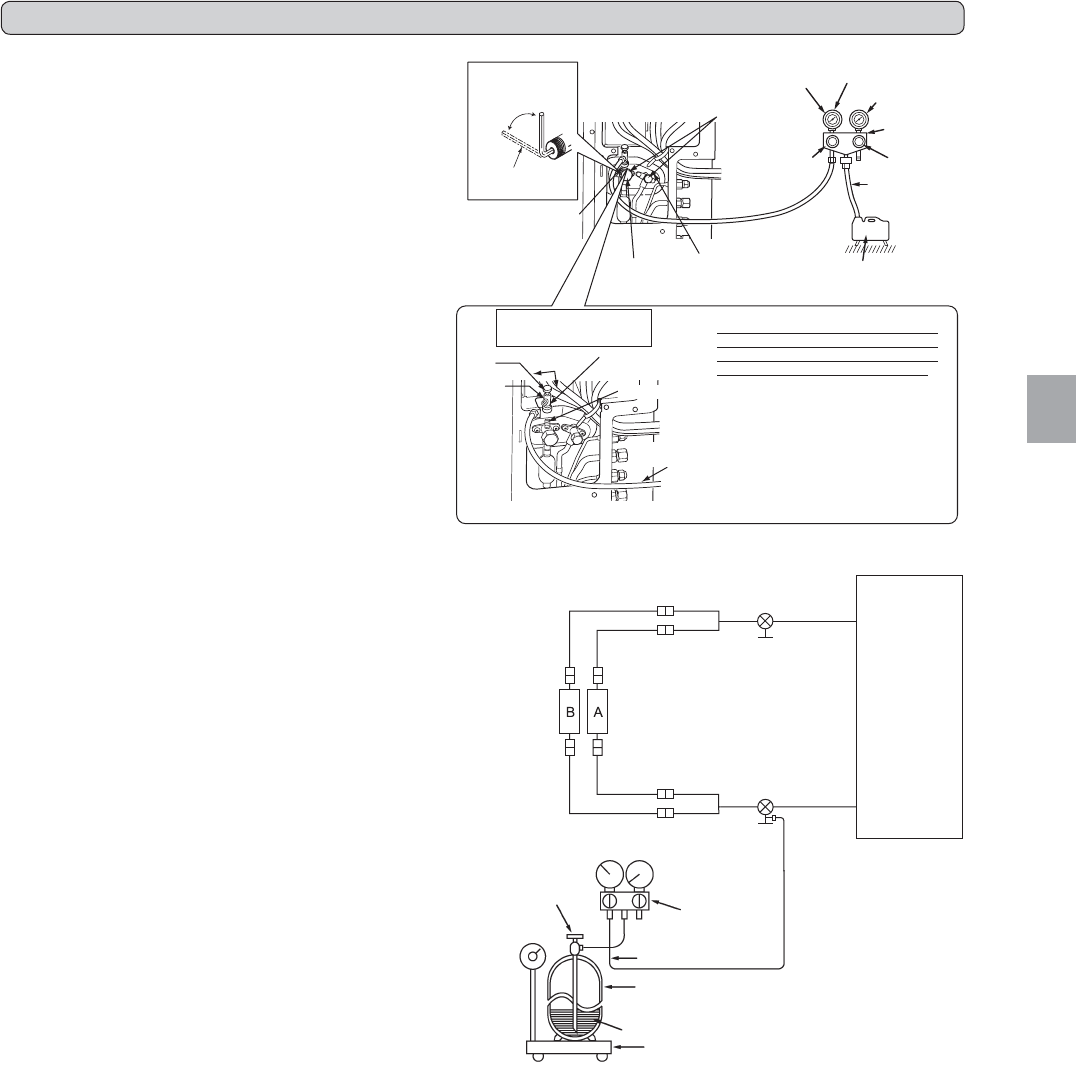 B

A