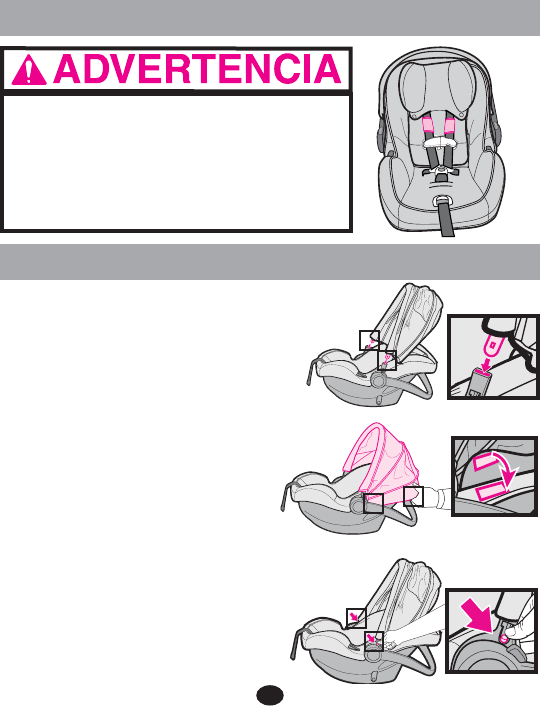 ADVERTENCIA