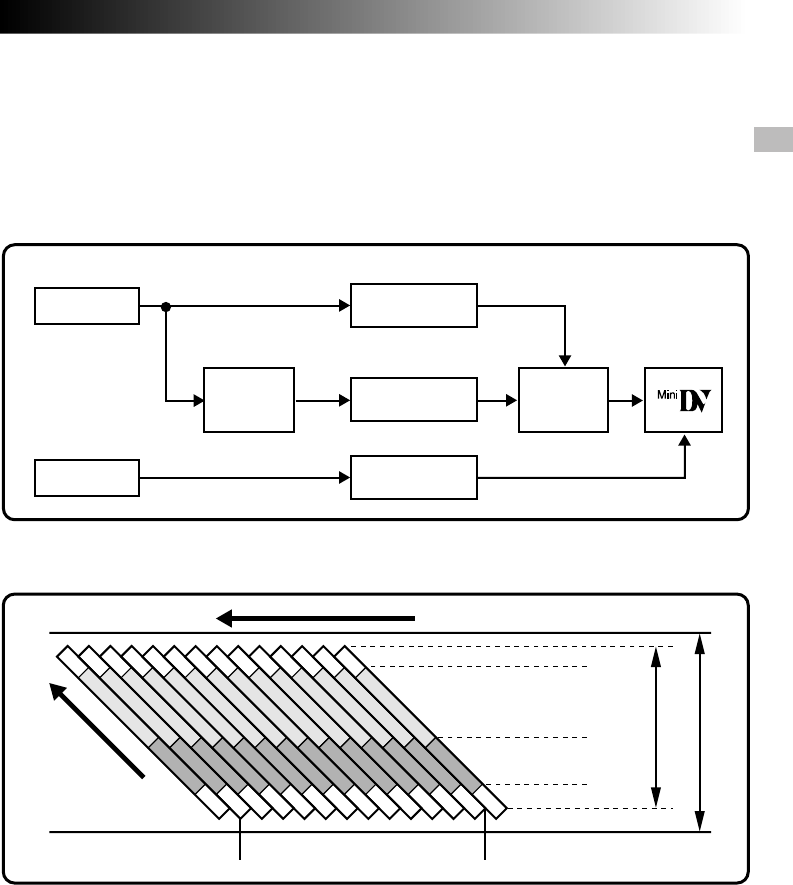 Mini DV