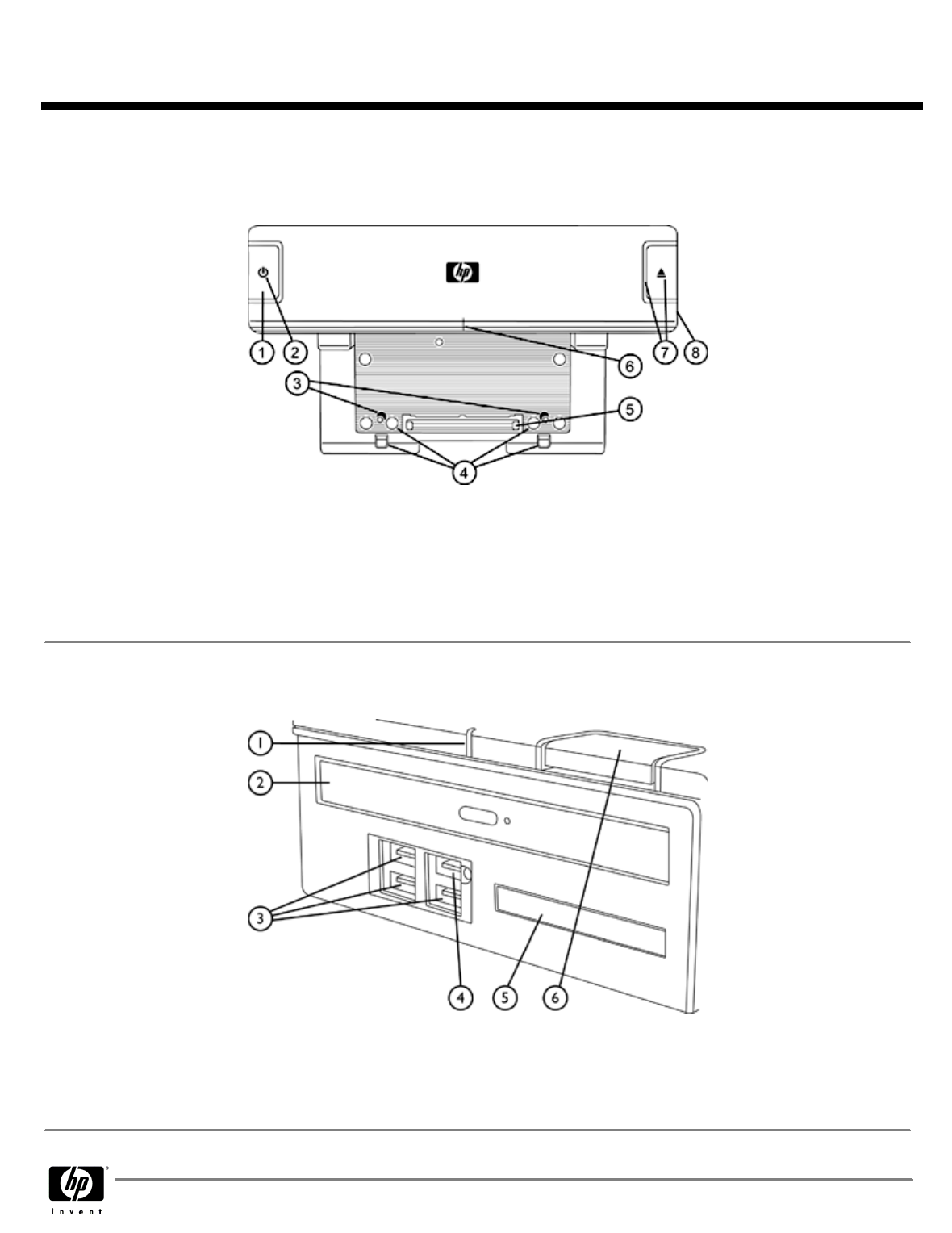 hp

1 2 3 4 5 6 7 8

1 2 3 4 5 6

hp
invent