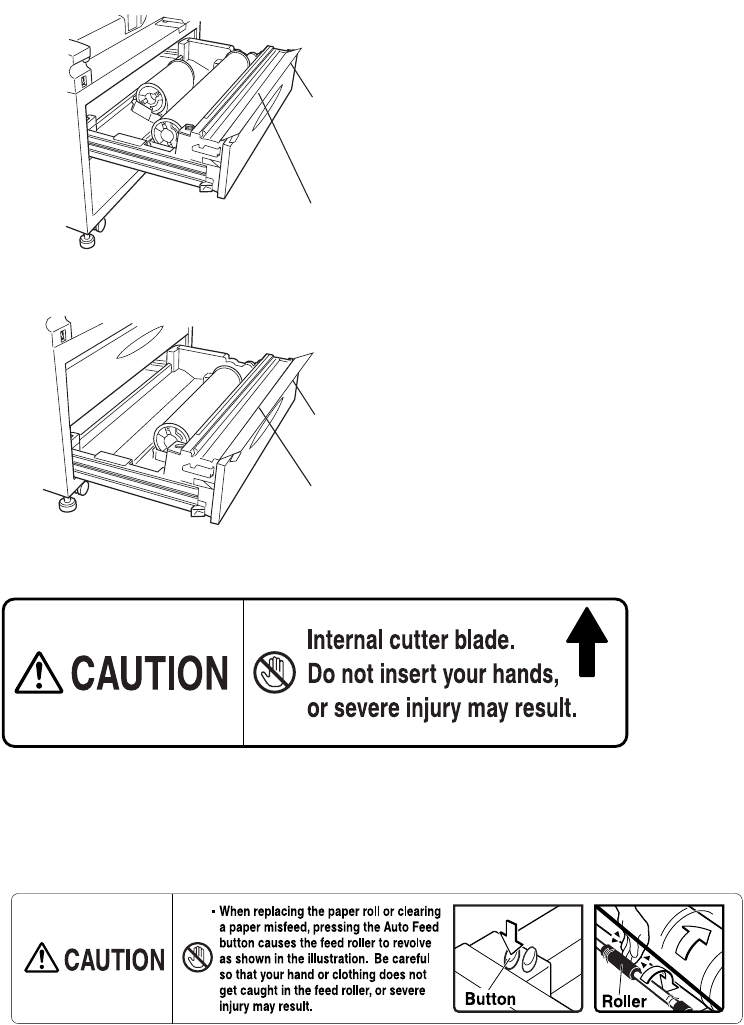 CAUTION

Internal cutter blade.
Do not insert your hands, or severe injury may result.

CAUTION

• When replacing the paper roll or clearing a paper misfeed, pressing the Auto Feed button causes the feed roller to revolve as shown in the illustration. Be careful so that your hand or clothing does not get caught in the feed roller, or severe injury may result.

Button

Roller