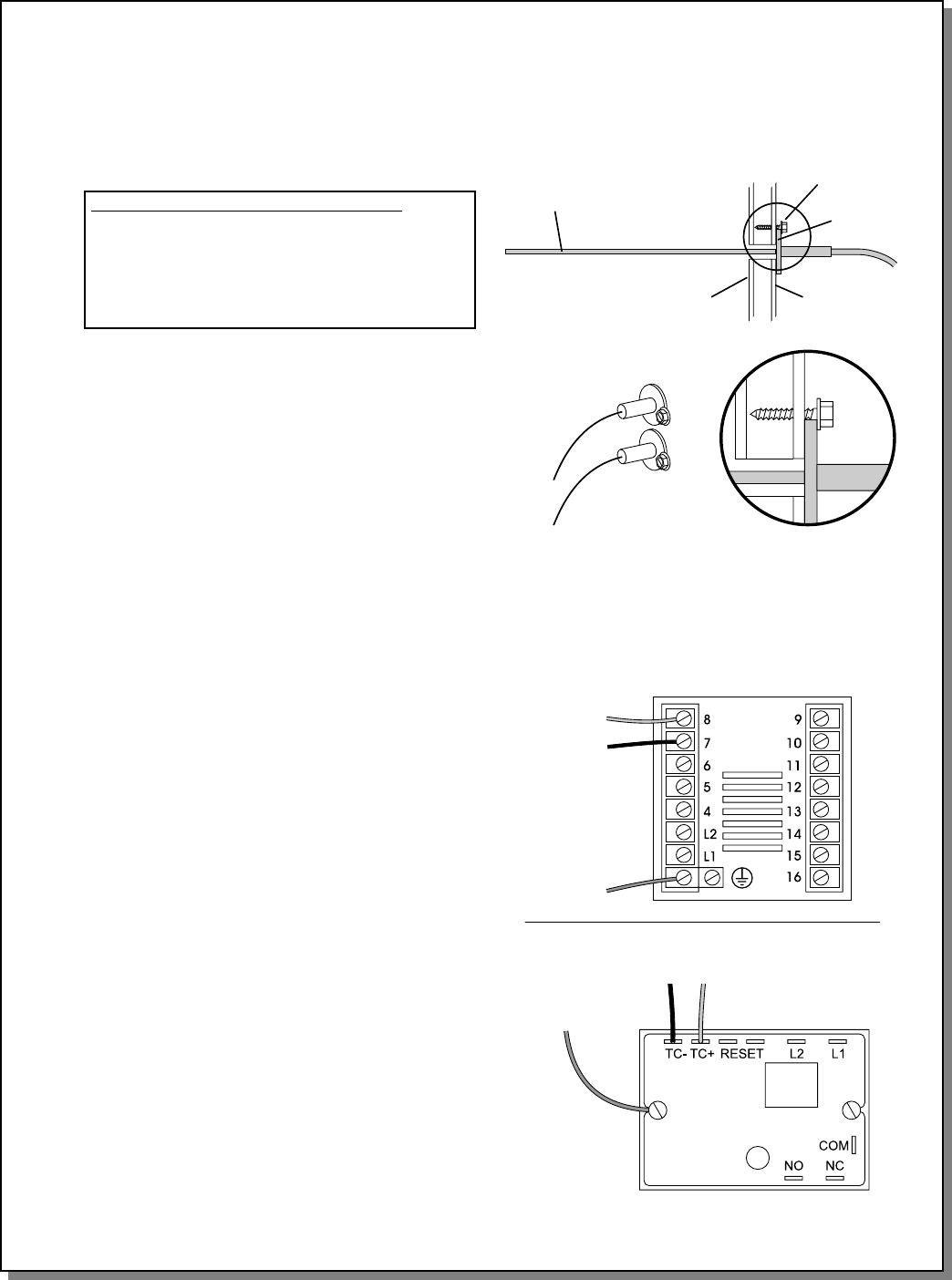 8
7
6
5
4
L2
L1
9
10
11
12
13
14
15
16

TC- TC+ RESET L2 L1
COM
NO NC