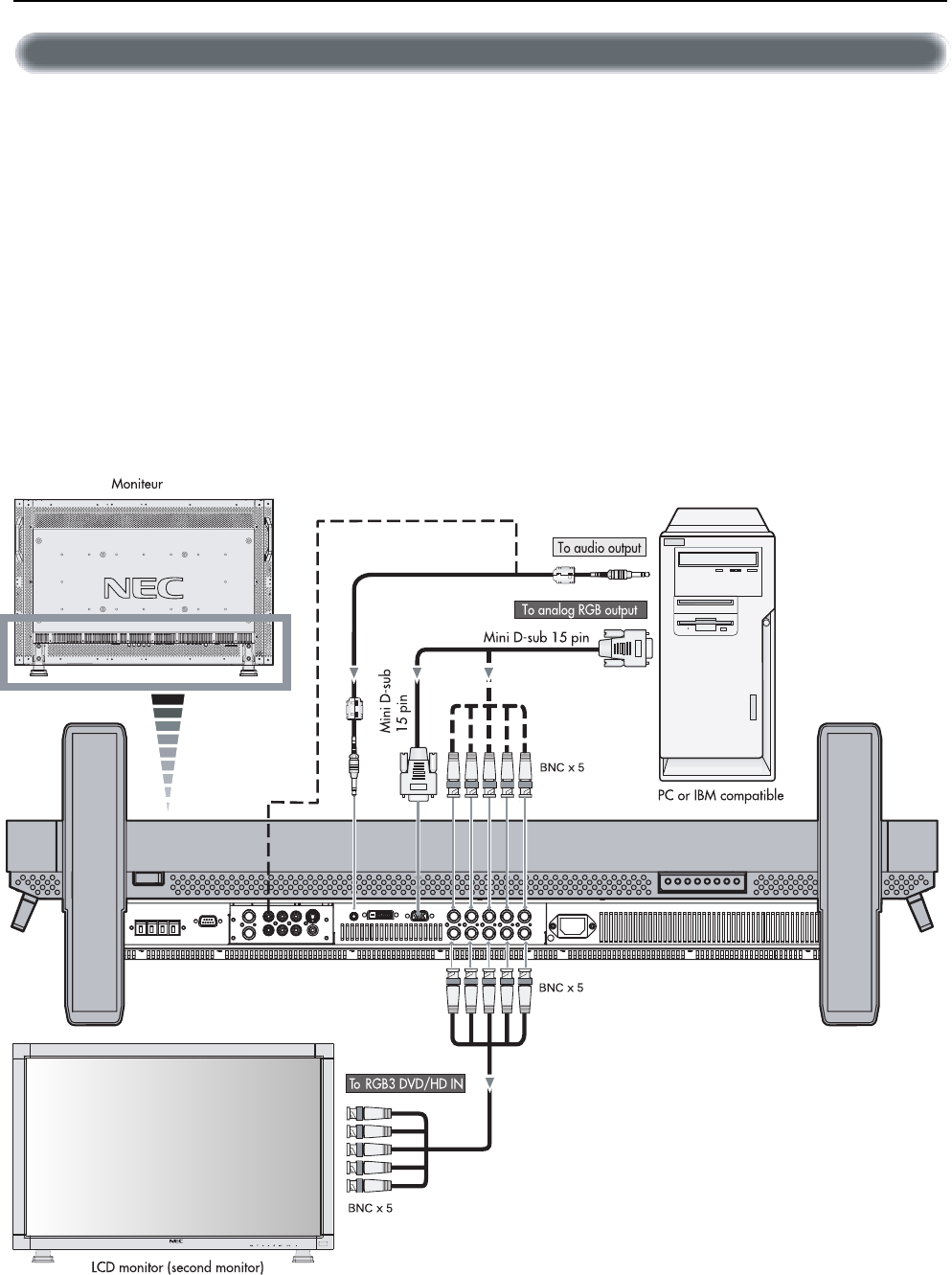 Moniteur

NEC

To audio output

To analog RGB output

Mini D-sub 15 pin

Mini D-sub 15 pin

BNC x 5

PC or IBM compatible

BNC x 5

To RGB3 DVD/HD IN

BNC x 5

NEC

LCD monitor (second monitor)