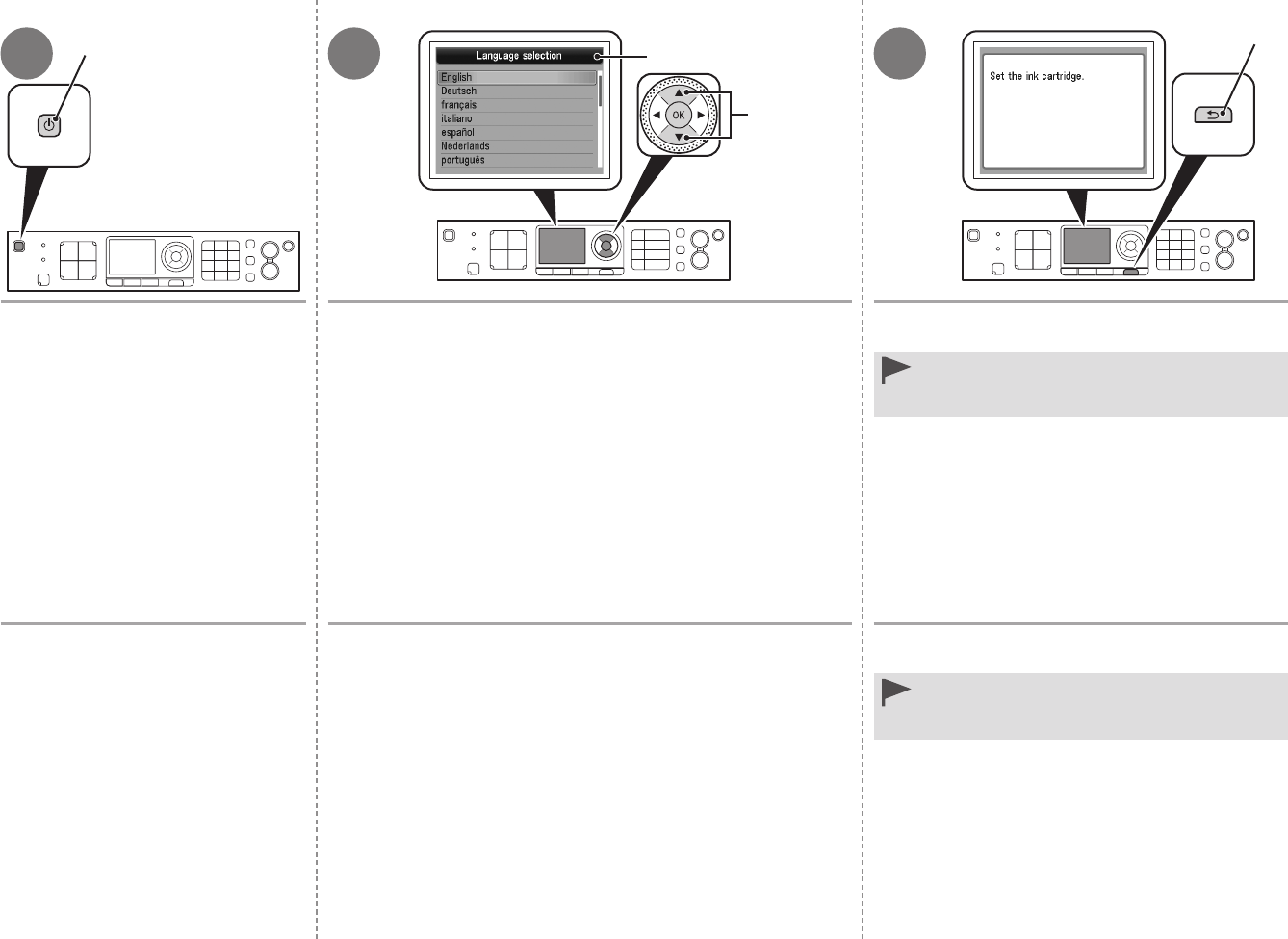 Language selection

English
Deutsch
français
italiano
español
Nederlands
português

OK

Set the ink cartridge.