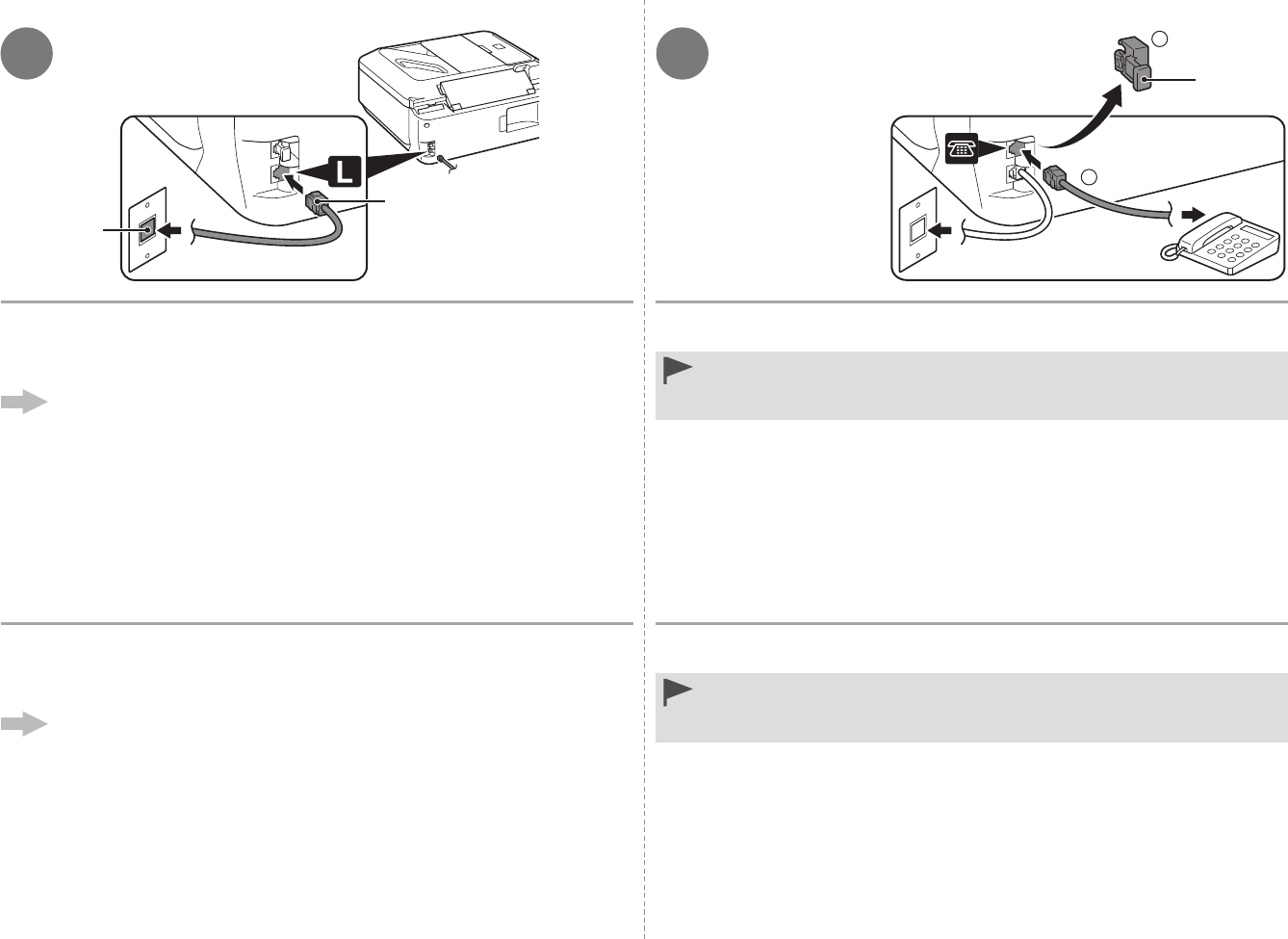 L