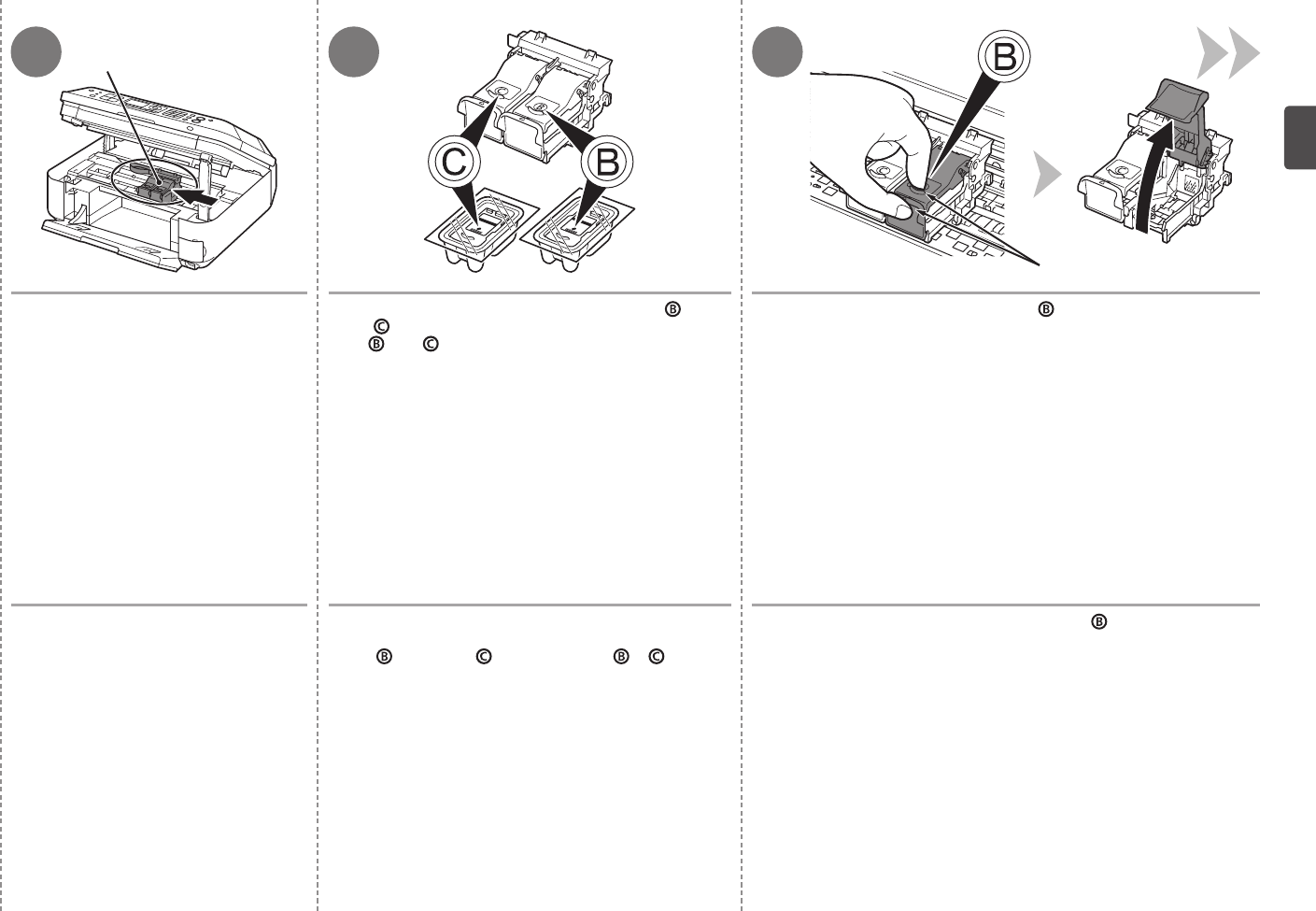 C

B

B

Ⓑ
Ⓒ
Ⓑ Ⓒ

Ⓑ

Ⓑ Ⓒ Ⓑ Ⓒ

Ⓑ