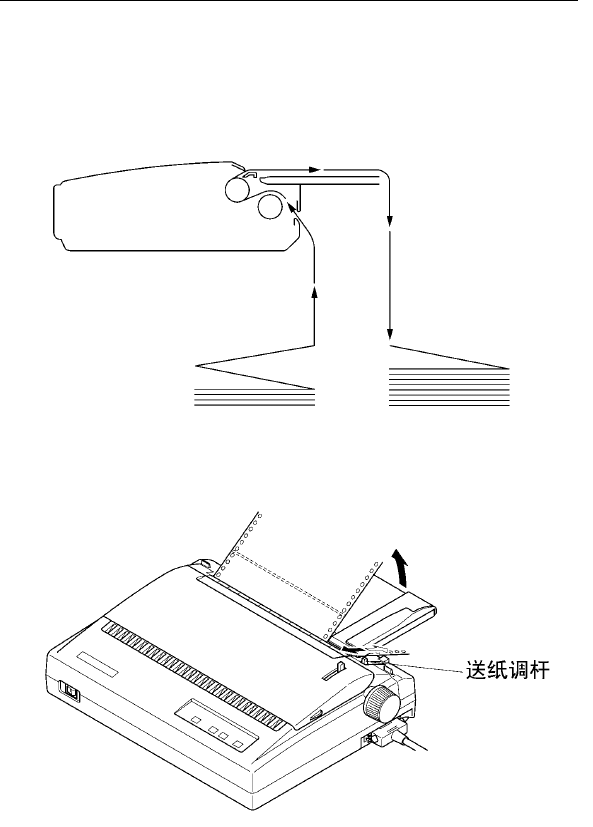 送纸调杆