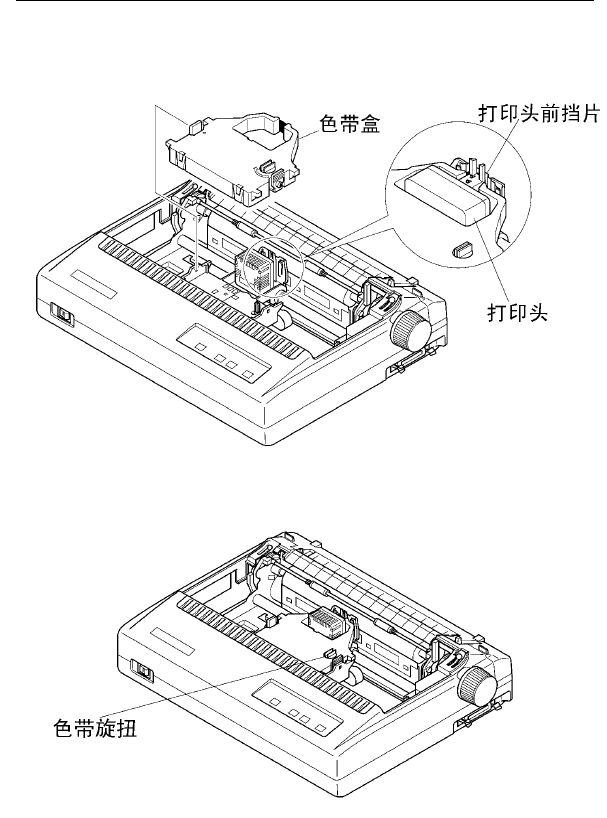 色带盒

打印头前挡片

打印头

色带旋扭