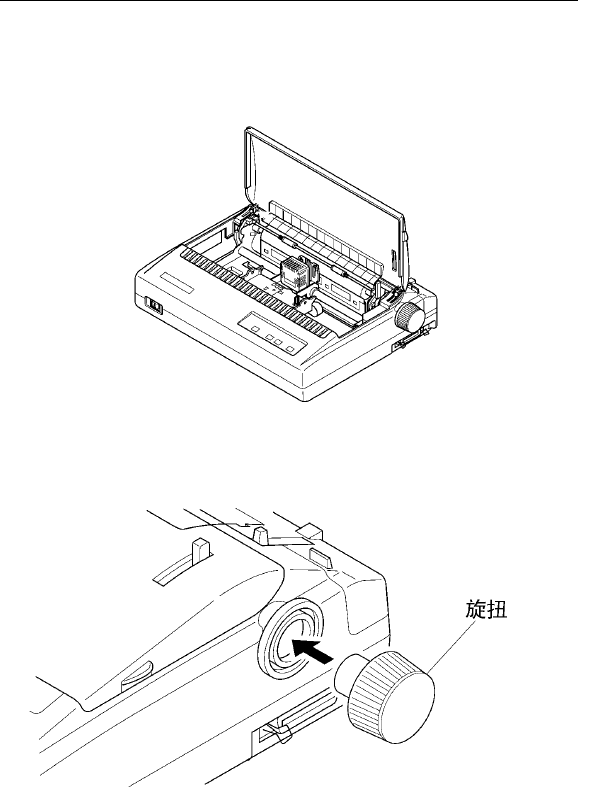 旋扭