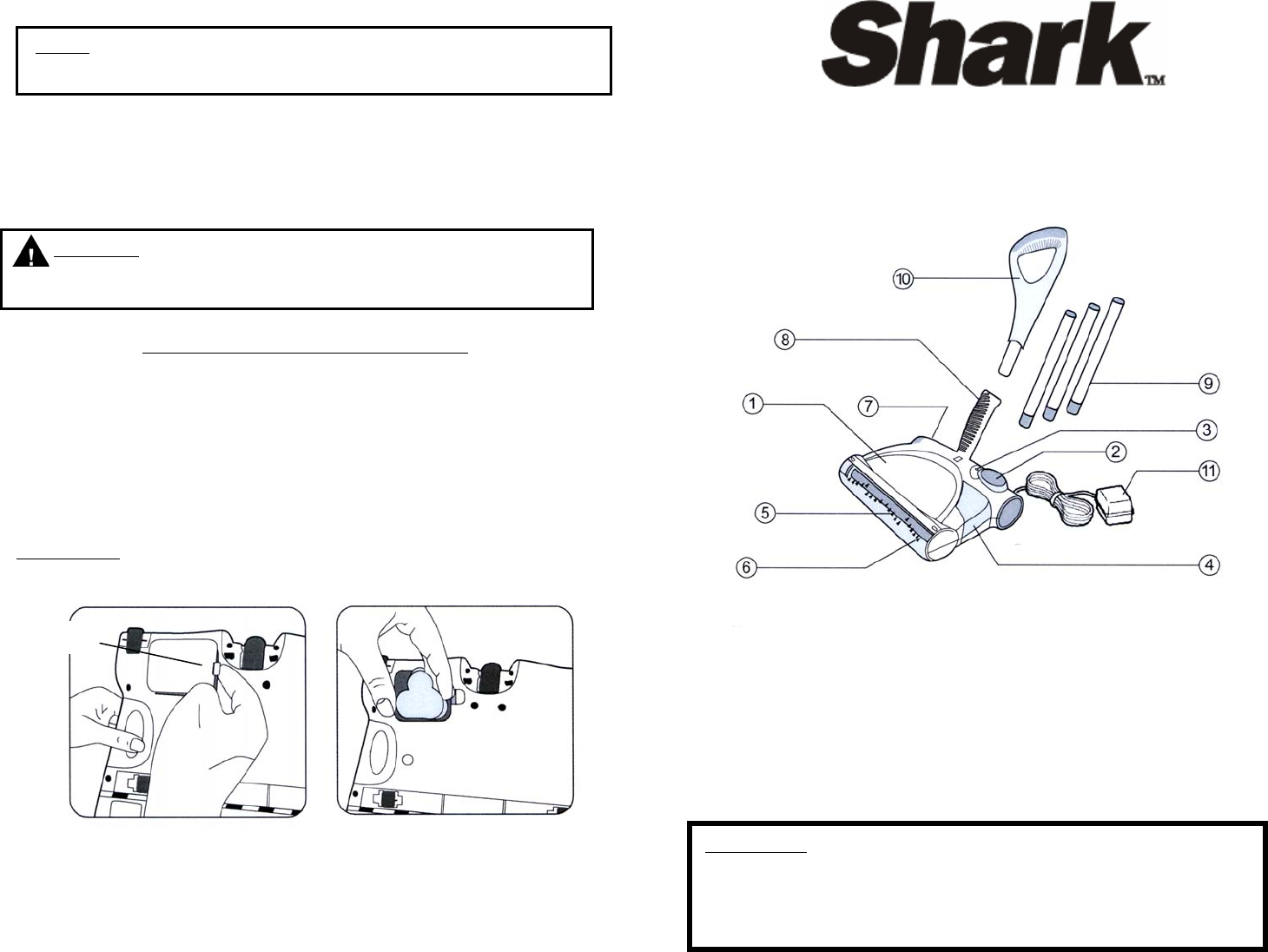 Shark™

10

8

9

1

7

3

2

11

5

6

4