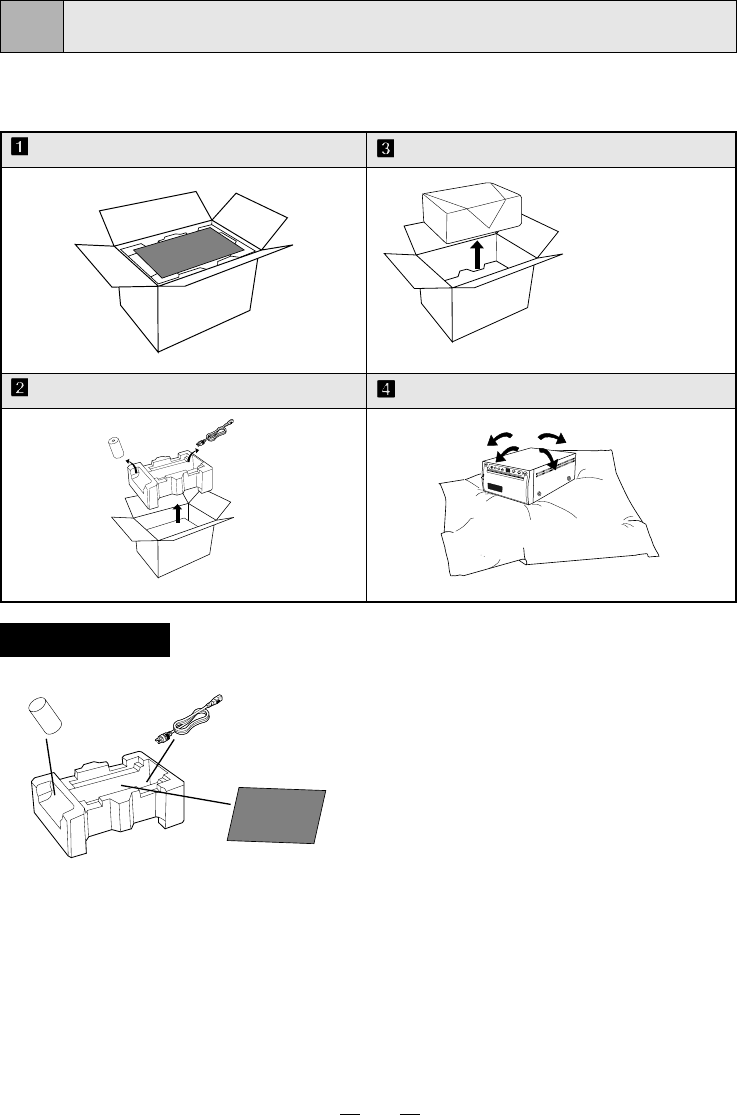 1

3

2

4