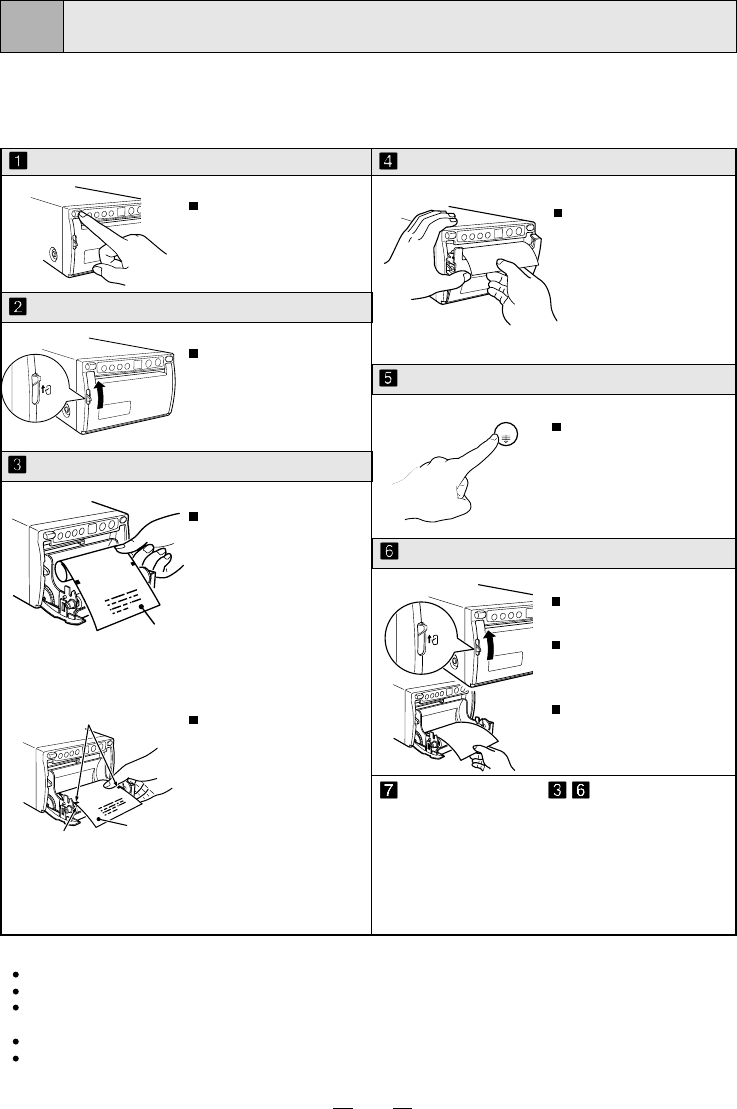 1

2

3

4

5

6

7 3 6