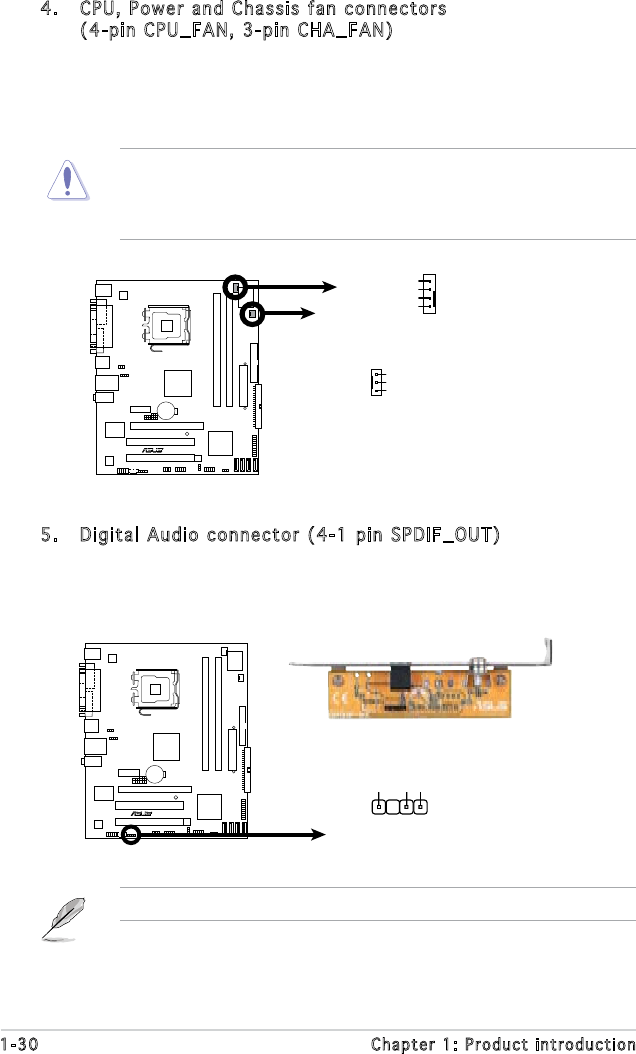 4. CPU, Power and Chassis fan connectors (4-pin CPU_FAN, 3-pin CHA_FAN)

5. Digital Audio connector (4-1 pin SPDIF_OUT)

1-30

Chapter 1: Product introduction