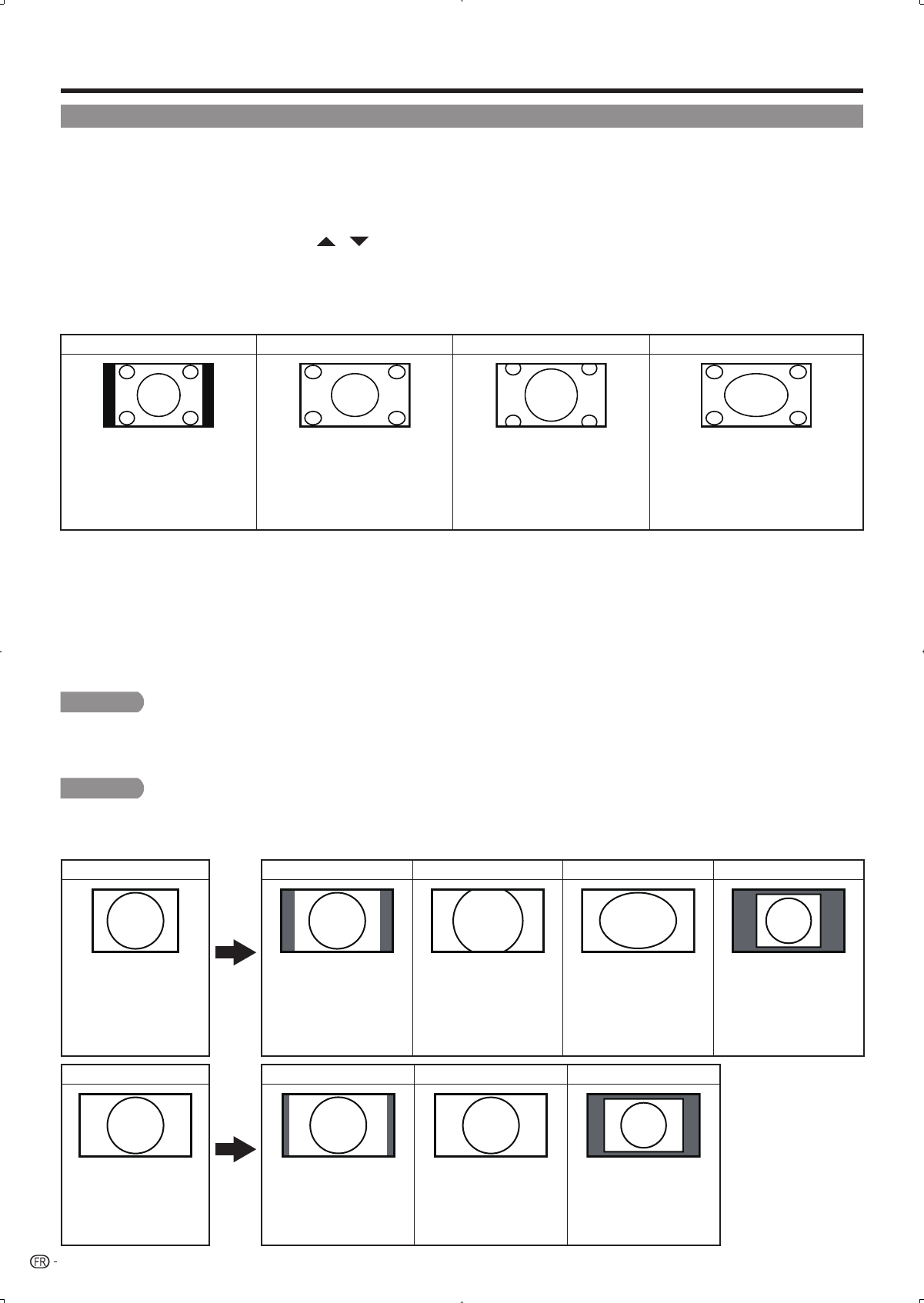 FR -