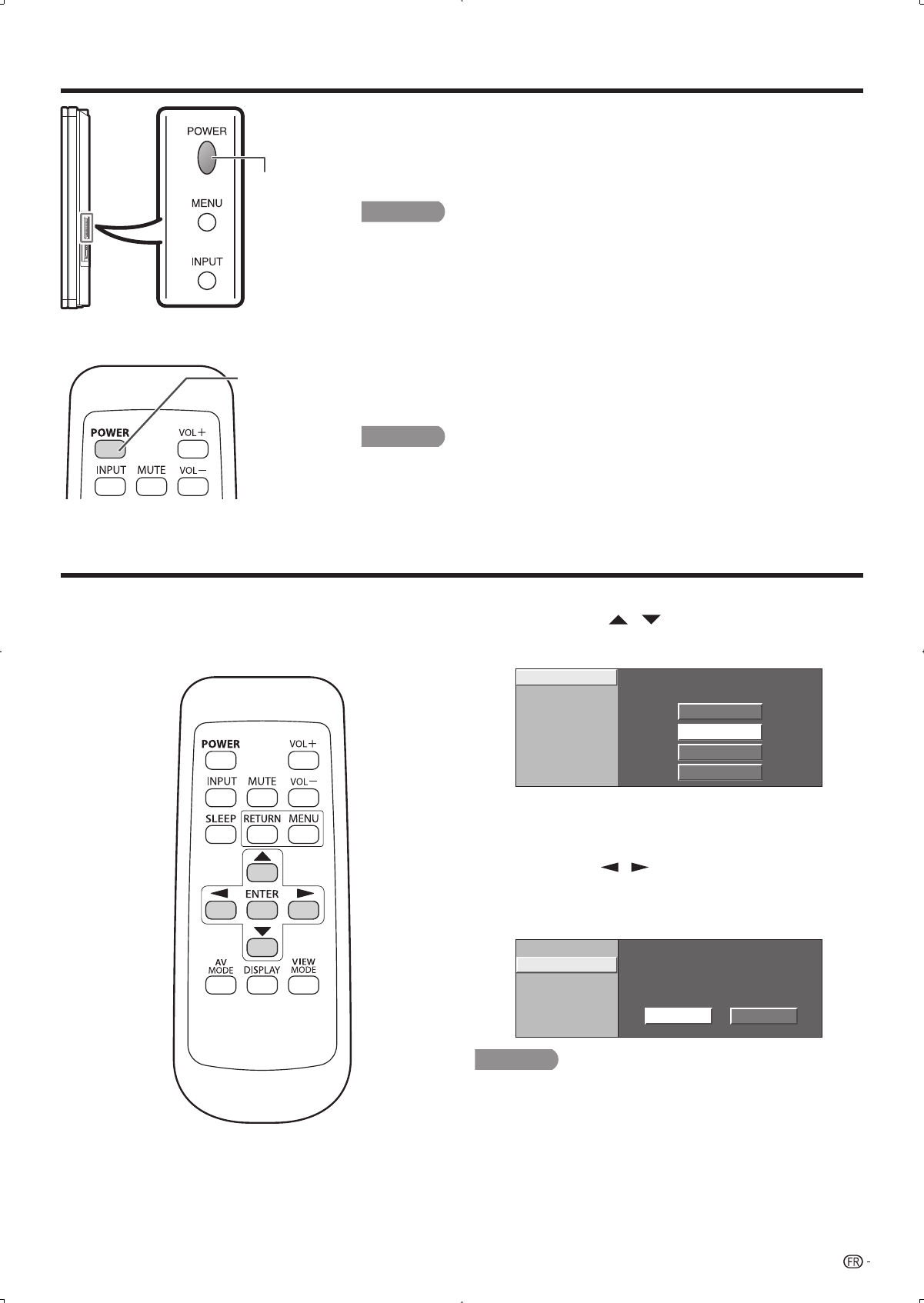 POWER

MENU

INPUT

POWER VOL+

INPUT MUTE VOL−

POWER VOL+

INPUT MUTE VOL−

SLEEP RETURN MENU

ENTER

AV MODE DISPLAY VIEW MODE

FR -