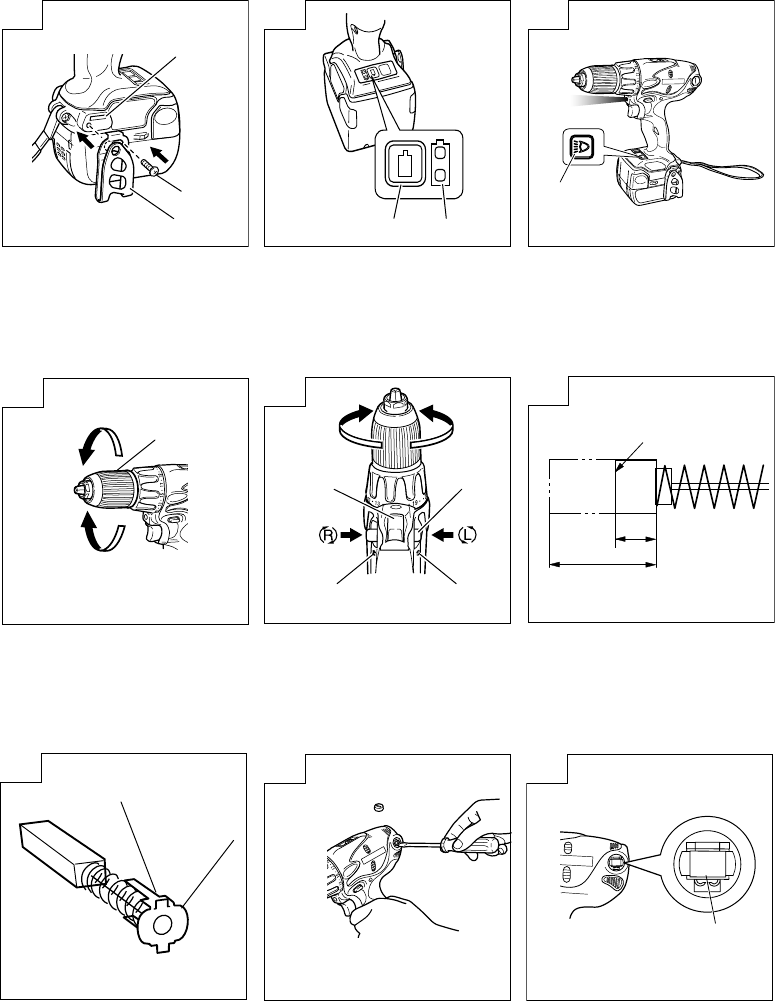 R
L