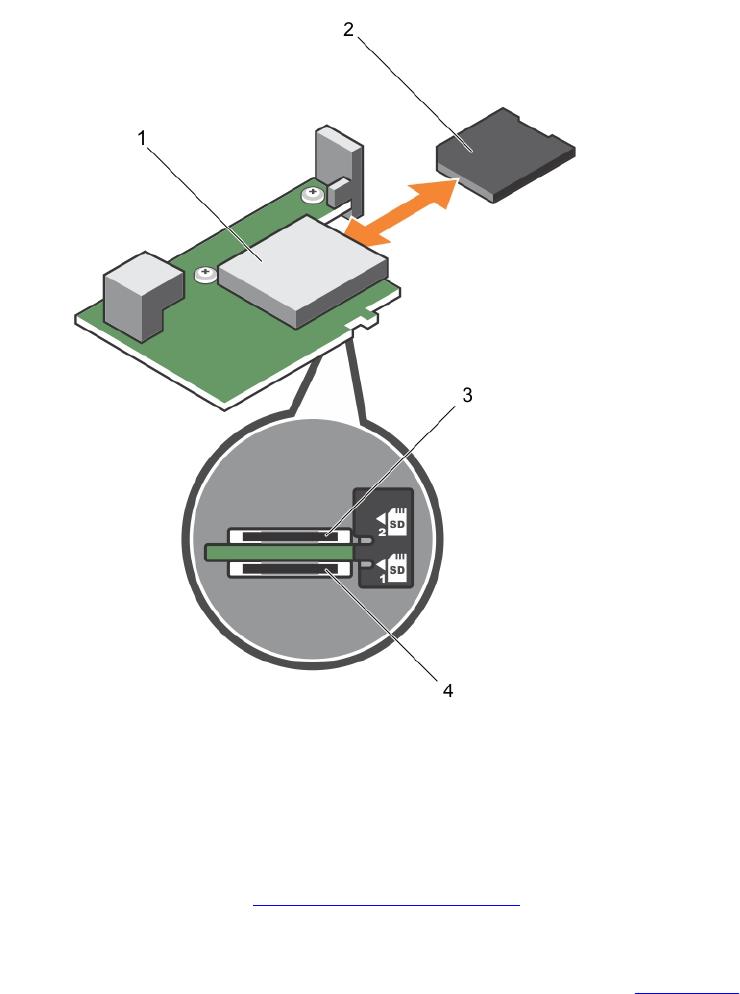 2

1

3

SD
2

SD
1

4