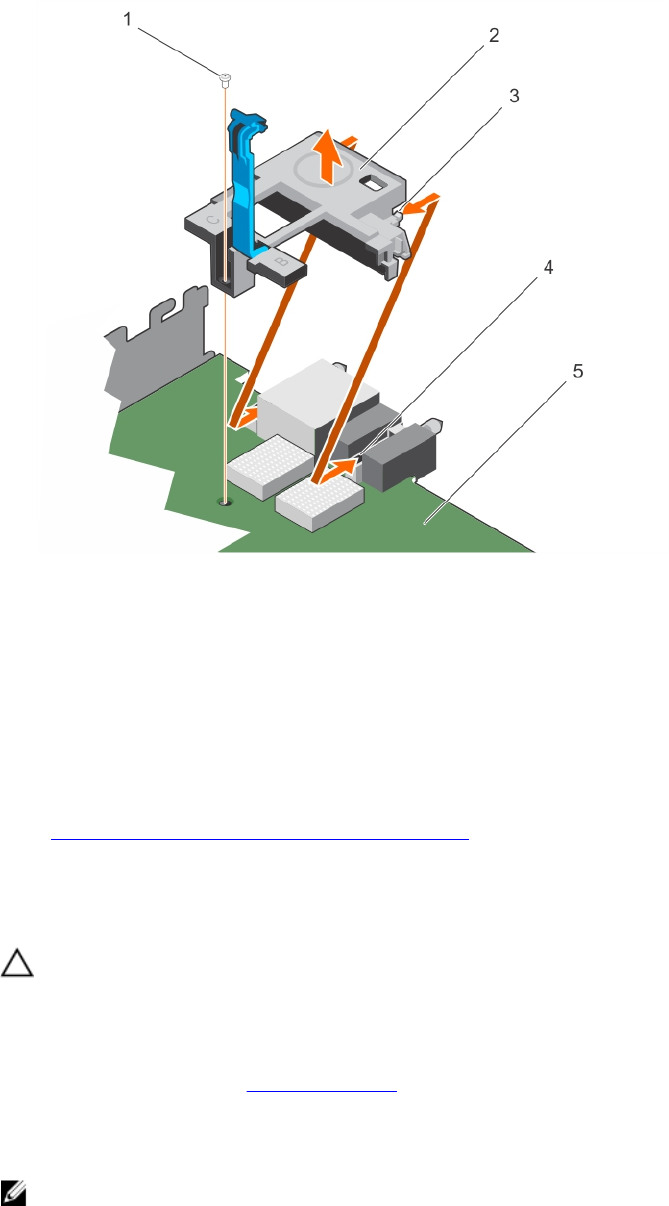 1
2
3
4
5
C
B