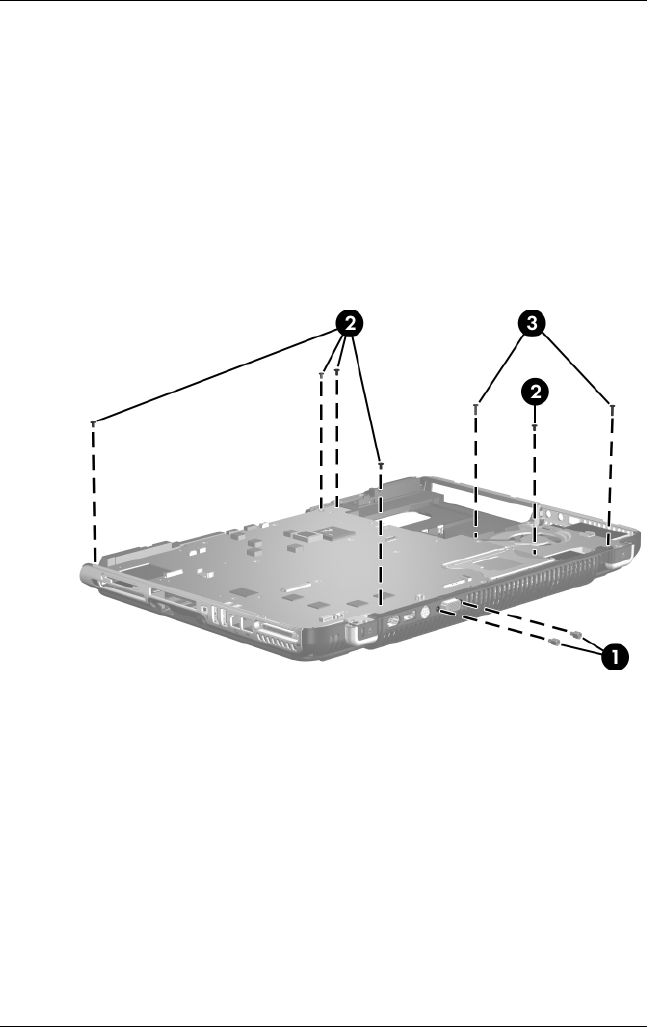 2
3
2
1