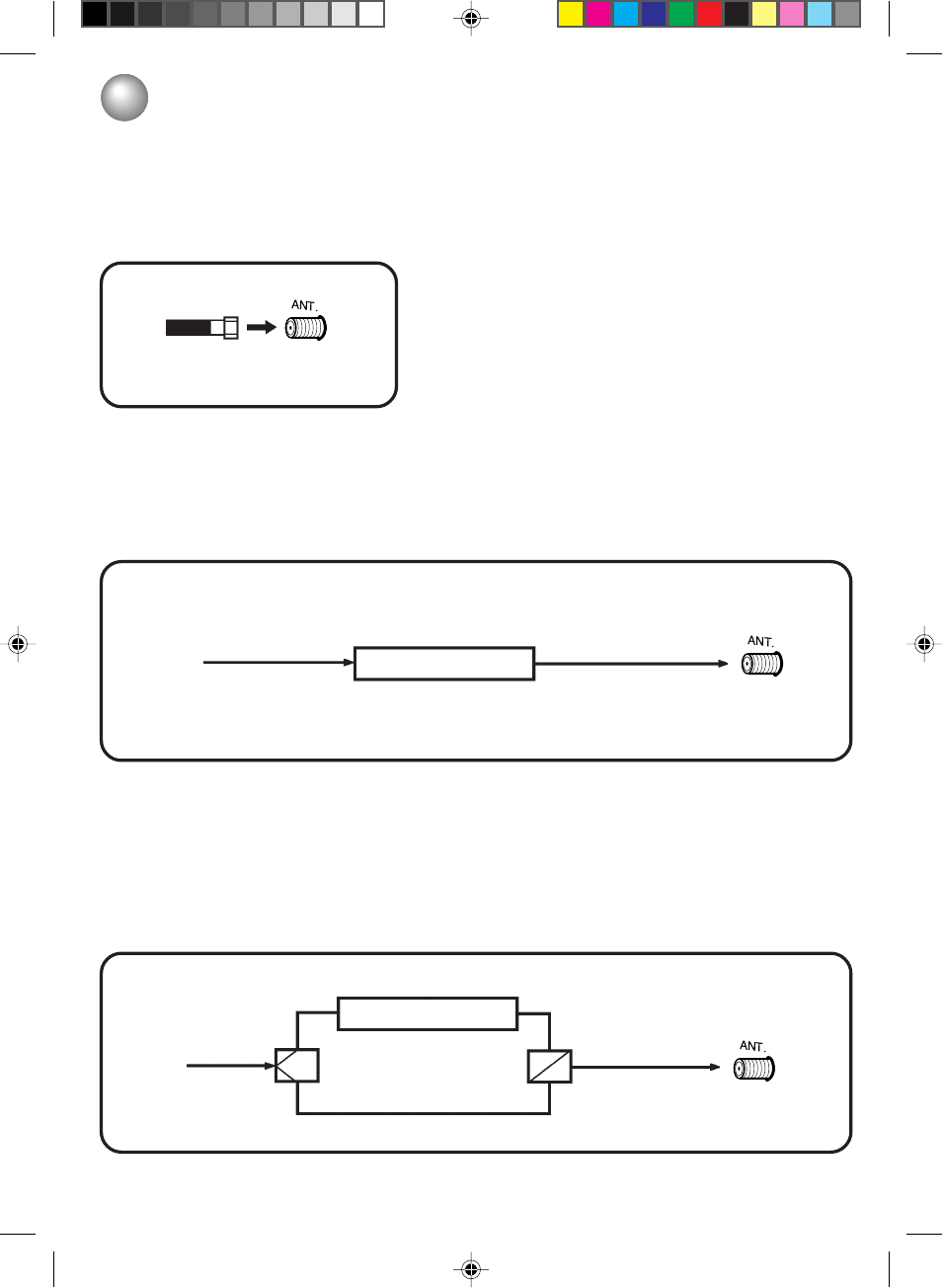 ANT.

ANT.

ANT.