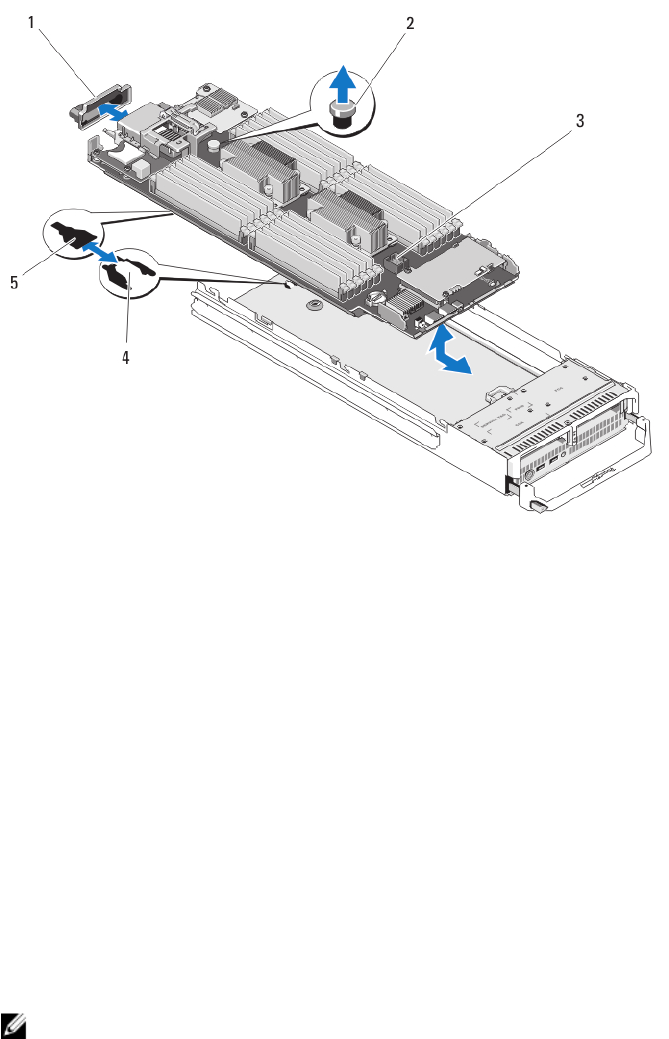 1
2
3
5
4