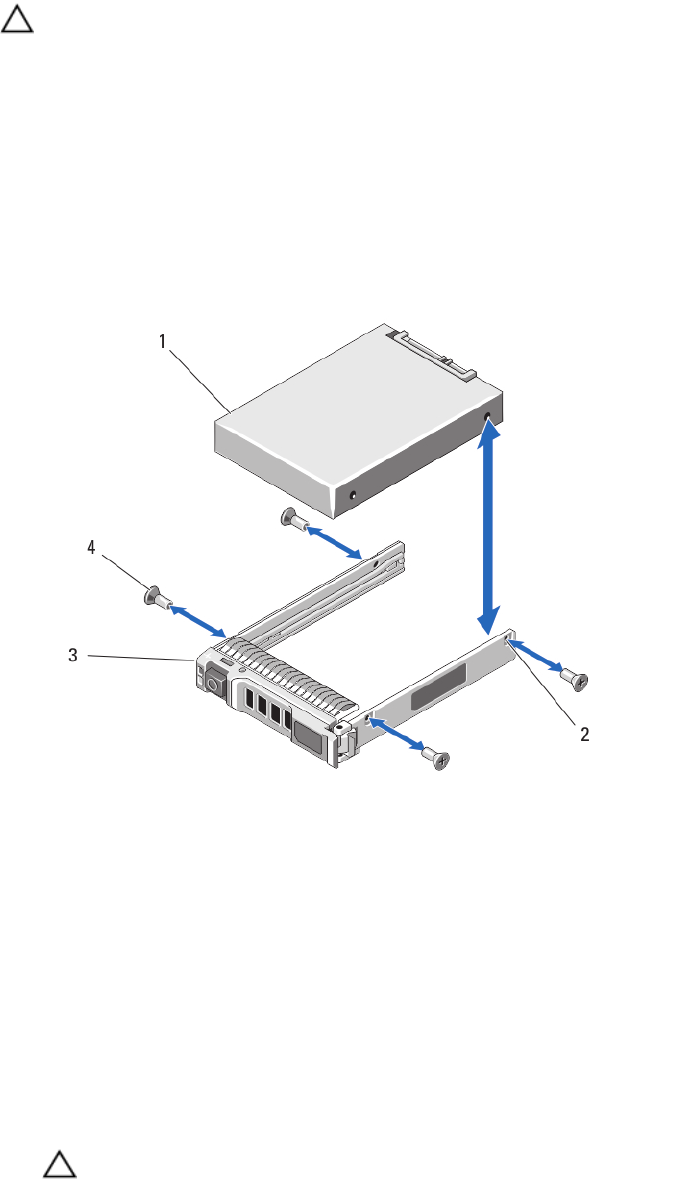 1

4

3

2