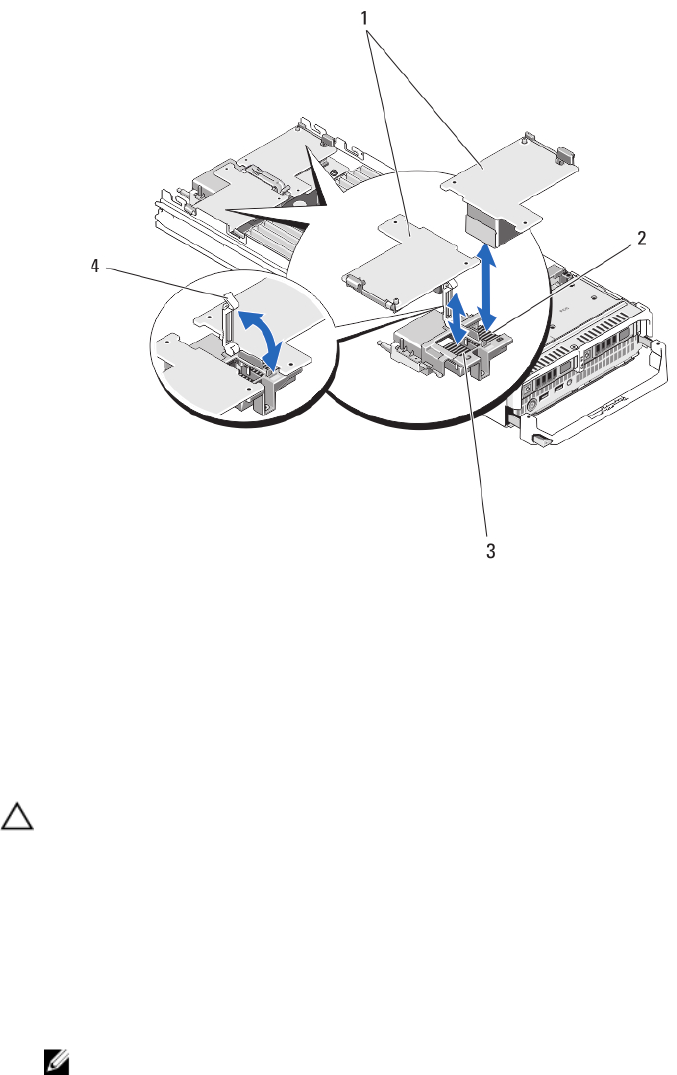 1

2

4

3