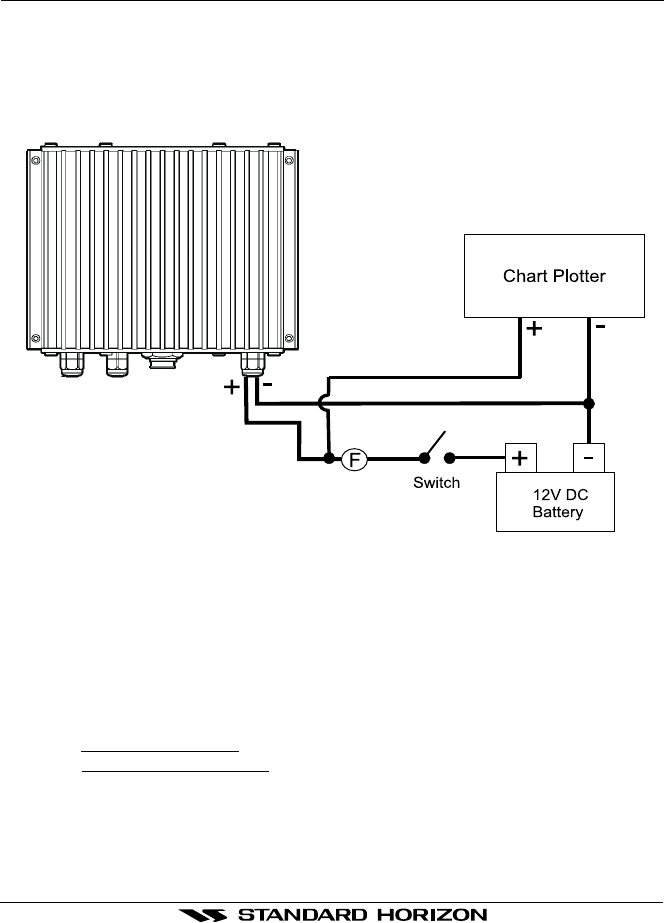 Chart Plotter

+

-

+

-

F

Switch

+

-

12V DC
Battery

STANDARD HORIZON