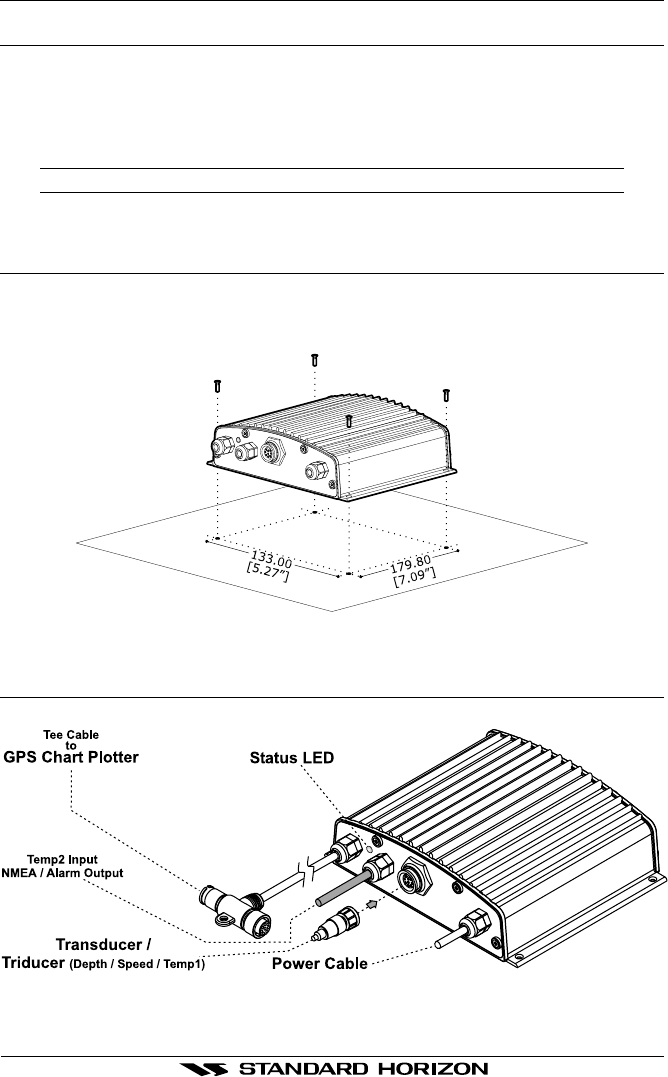 133.00
[5.27"]

179.80
[7.09"]

Tee Cable to GPS Chart Plotter

Status LED

Temp2 Input NMEA / Alarm Output

Transducer / Triducer (Depth / Speed / Temp1)

Power Cable

STANDARD HORIZON