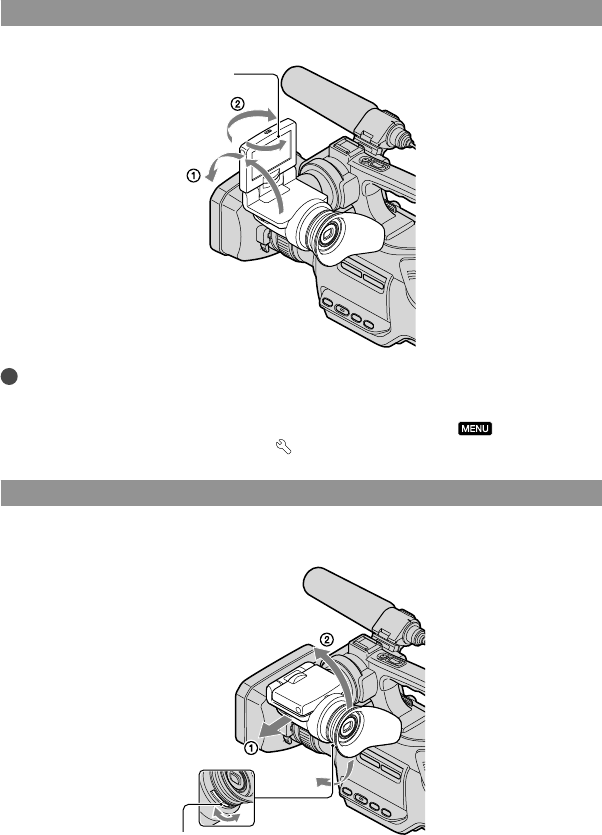 ②

①

MENU

②

①