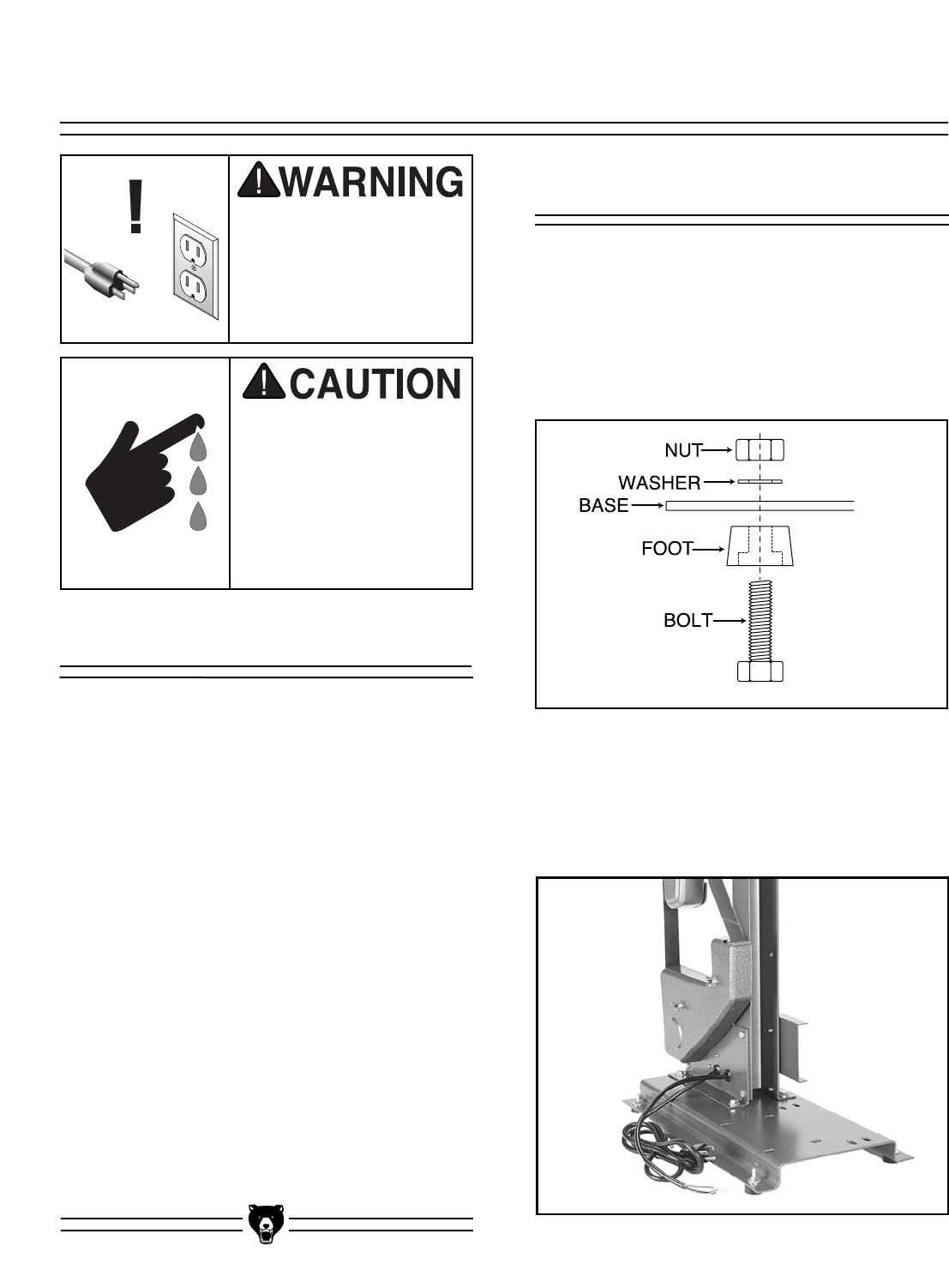 WARNING

CAUTION

NUT
WASHER
BASE
FOOT
BOLT