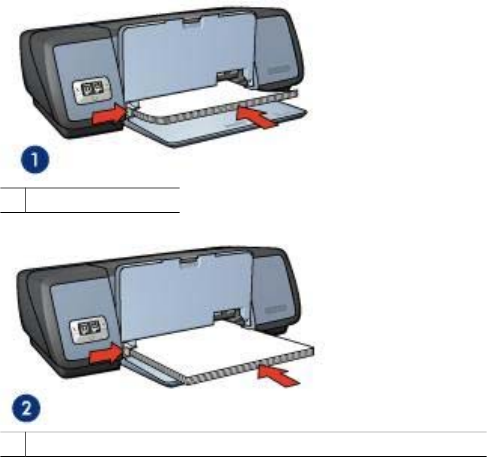 1

2