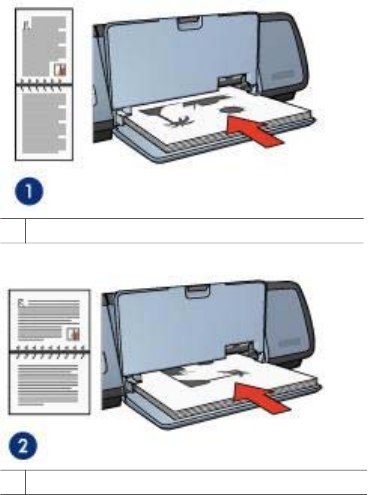 1

2