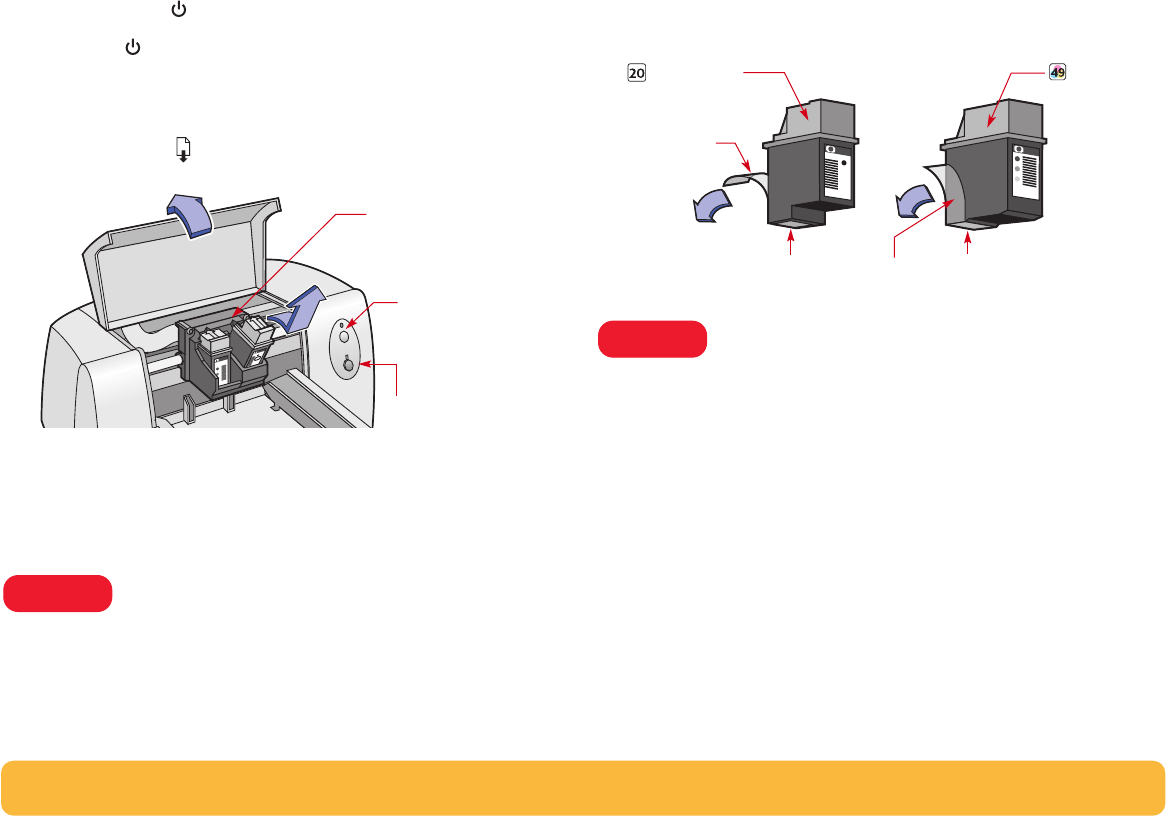 20

49